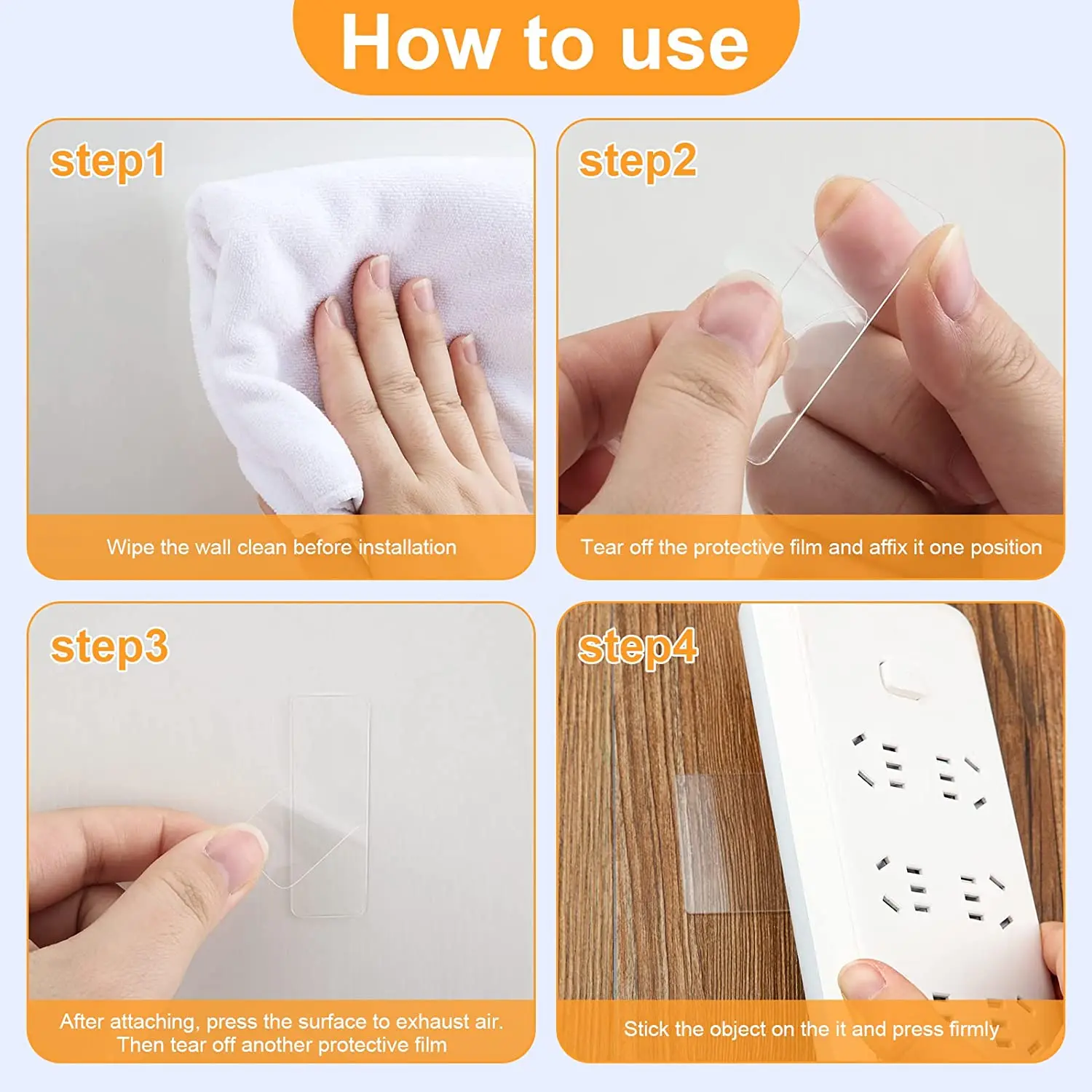 How to use

step1

Wipe the wall clean before installation

step2

Tear off the protective film and affix it one position

step3

After attaching, press the surface to exhaust air. Then tear off another protective film

step4

Stick the object on the it and press firmly