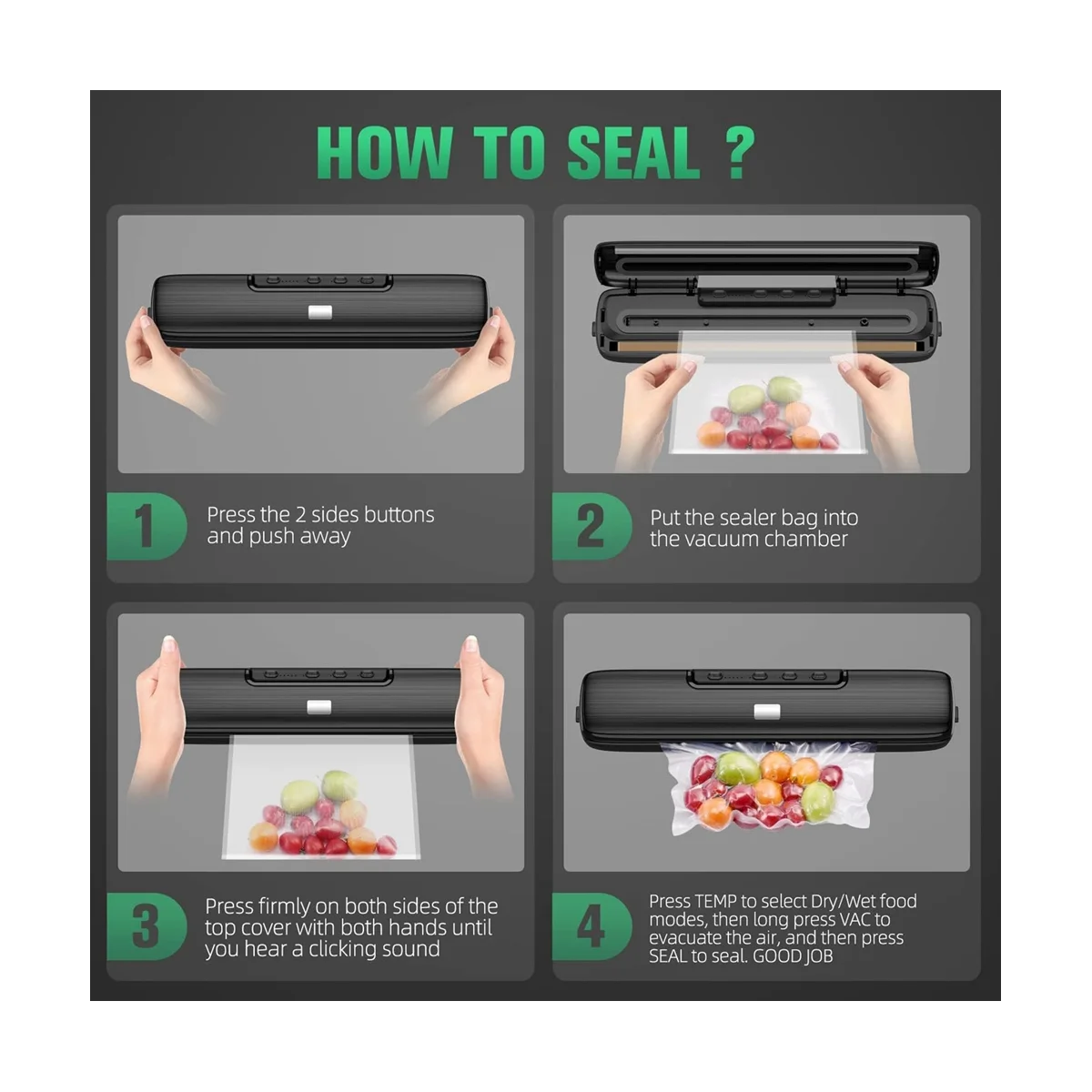 HOW TO SEAL ?

1 Press the 2 sides buttons and push away

2 Put the sealer bag into the vacuum chamber

3 Press firmly on both sides of the top cover with both hands until you hear a clicking sound

4 Press TEMP to select Dry/Wet food modes, then long press VAC to evacuate the air, and then press SEAL to seal. GOOD JOB