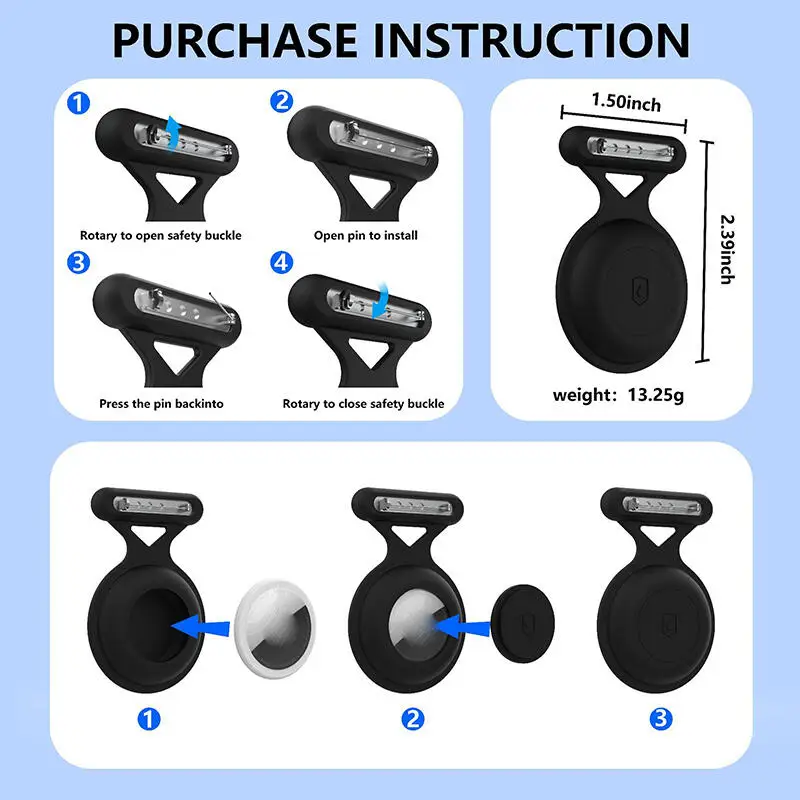 PURCHASE INSTRUCTION

1
Rotary to open safety buckle

2
Open pin to install

3
Press the pin backinto

4
Rotary to close safety buckle

1.50inch

2.39inch

weight: 13.25g

1

2

3