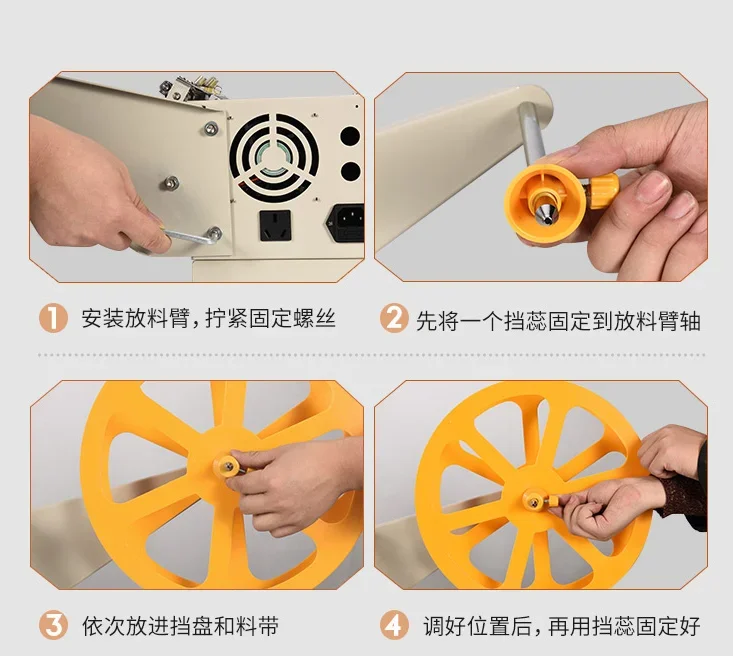 1 安装放料臂，拧紧固定螺丝

2 先将一个挡蕊固定到放料臂轴

3 依次放进挡盘和料带

4 调好位置后，再用挡蕊固定好