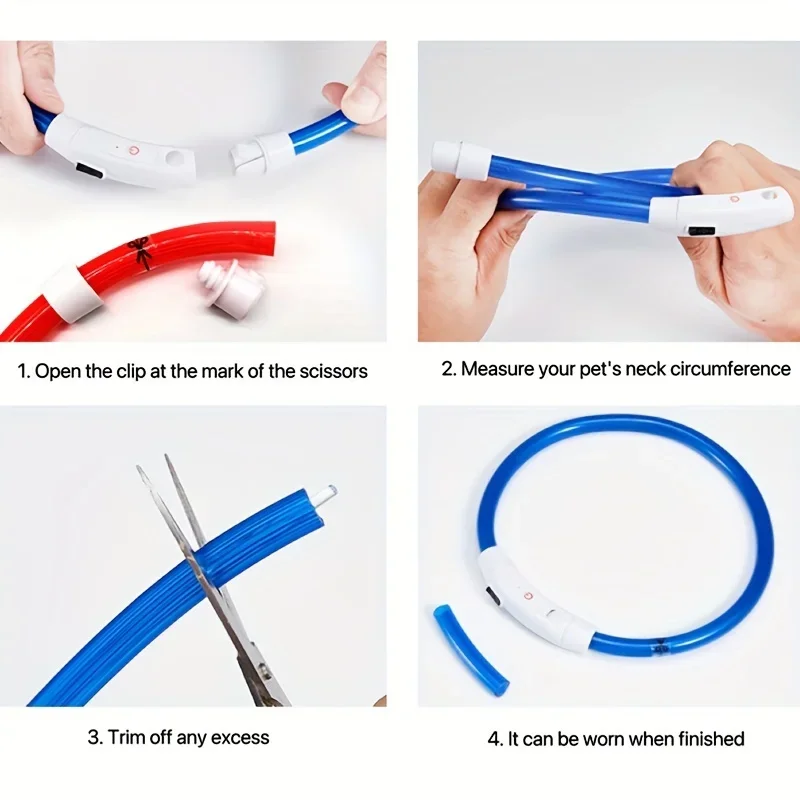 1. Open the clip at the mark of the scissors

2. Measure your pet's neck circumference

3. Trim off any excess

4. It can be worn when finished