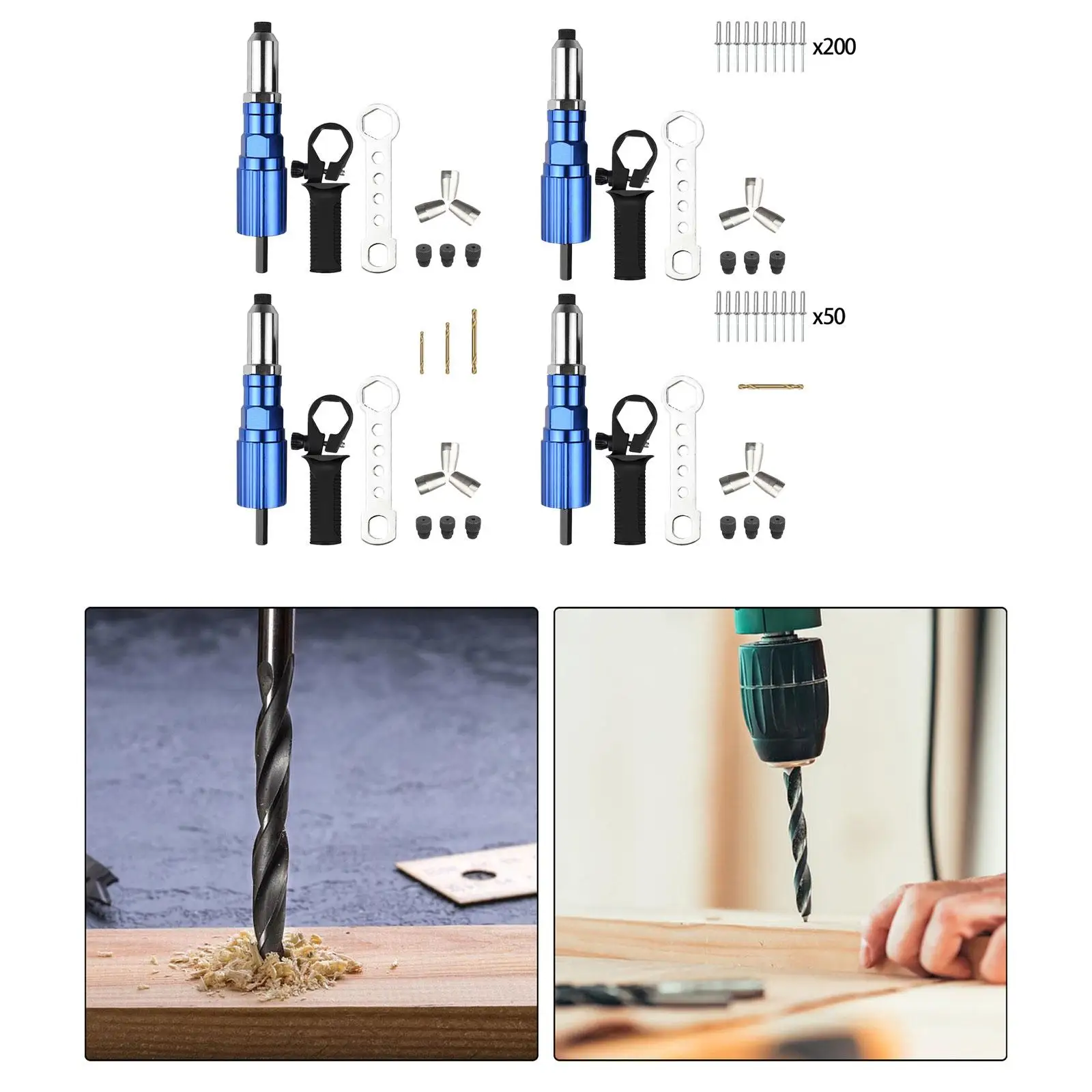 x200

x50