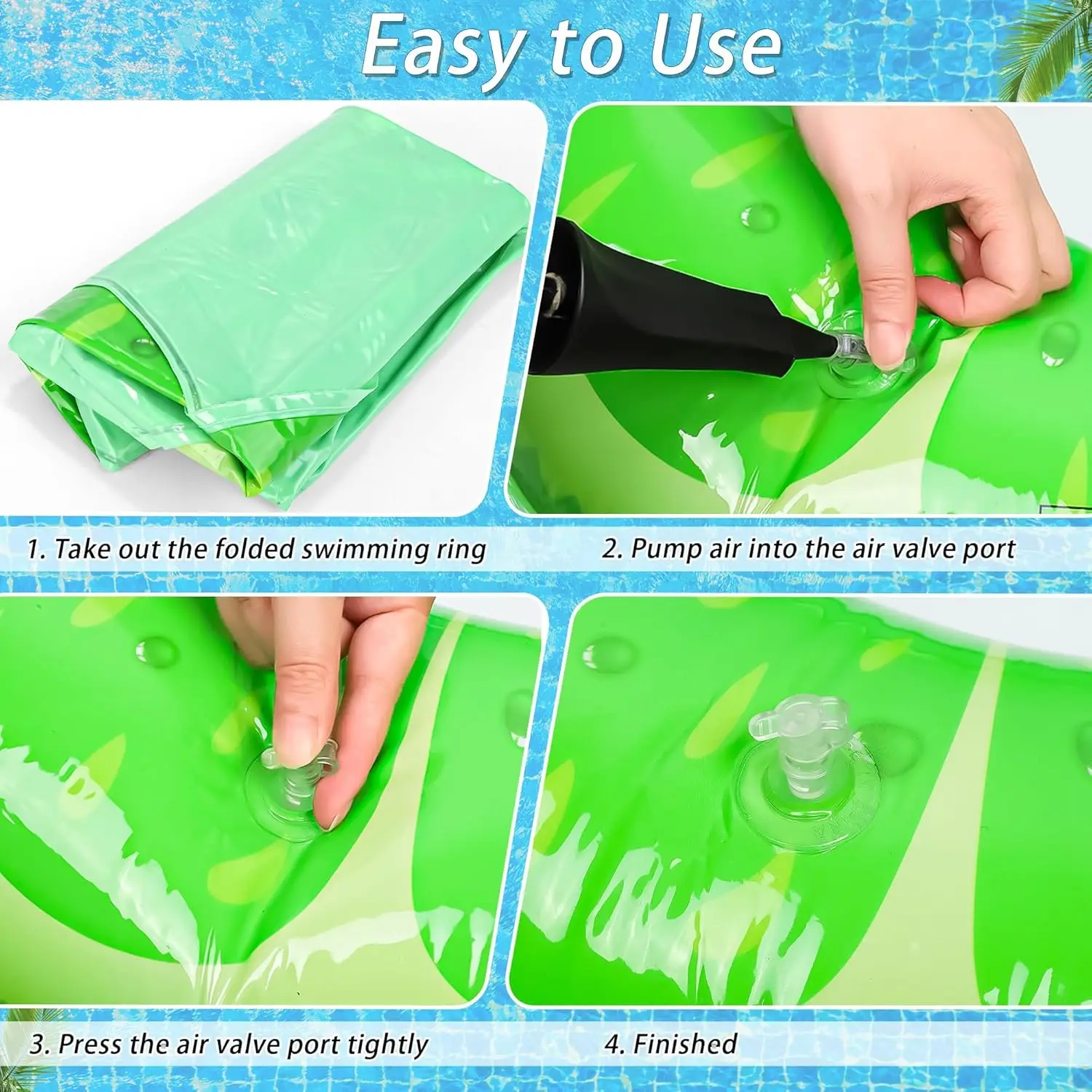 Easy to Use

1. Take out the folded swimming ring

2. Pump air into the air valve port

3. Press the air valve port tightly

4. Finished