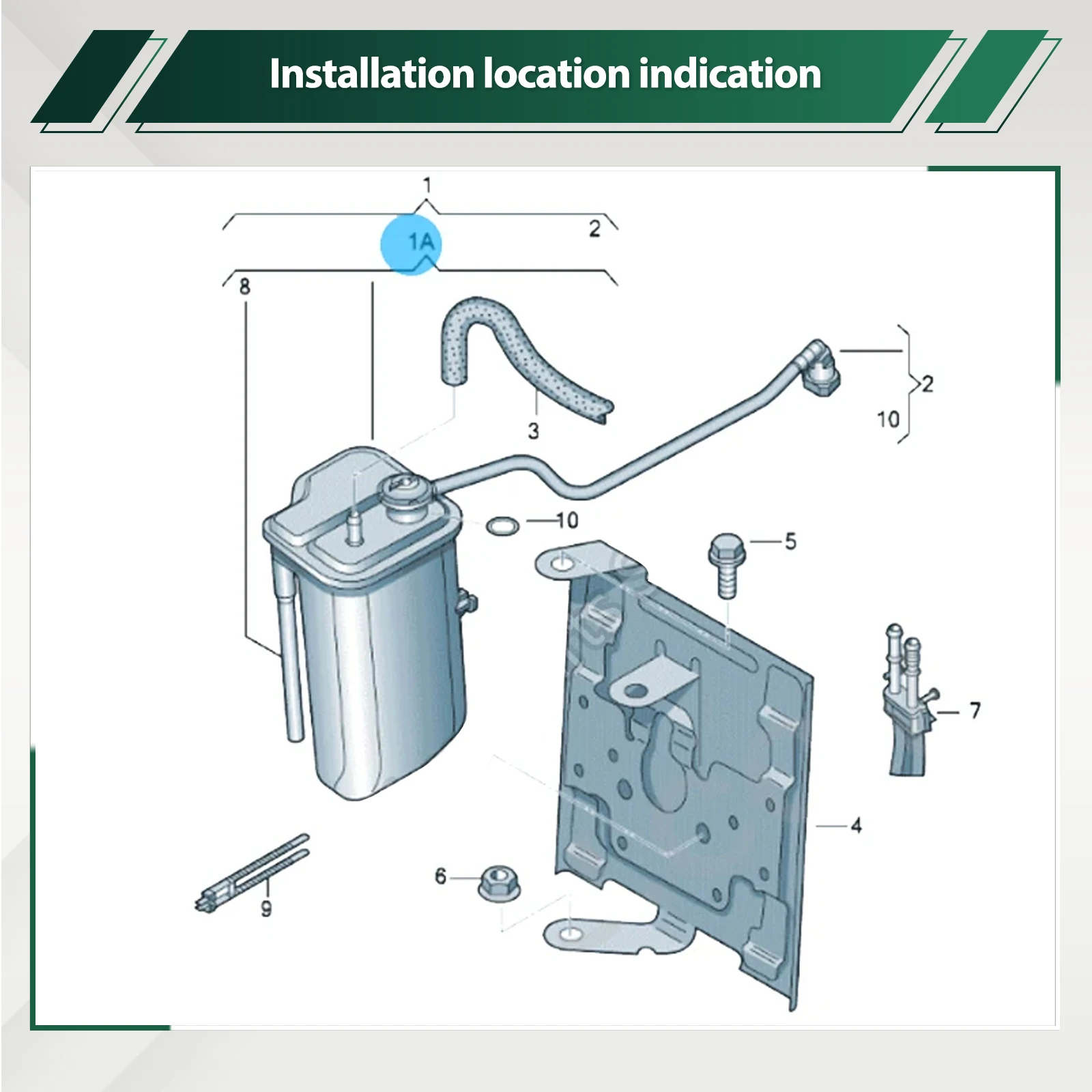 Installation location indication

1
2
1A
8
3
2
10
10
5
7
4
6
9