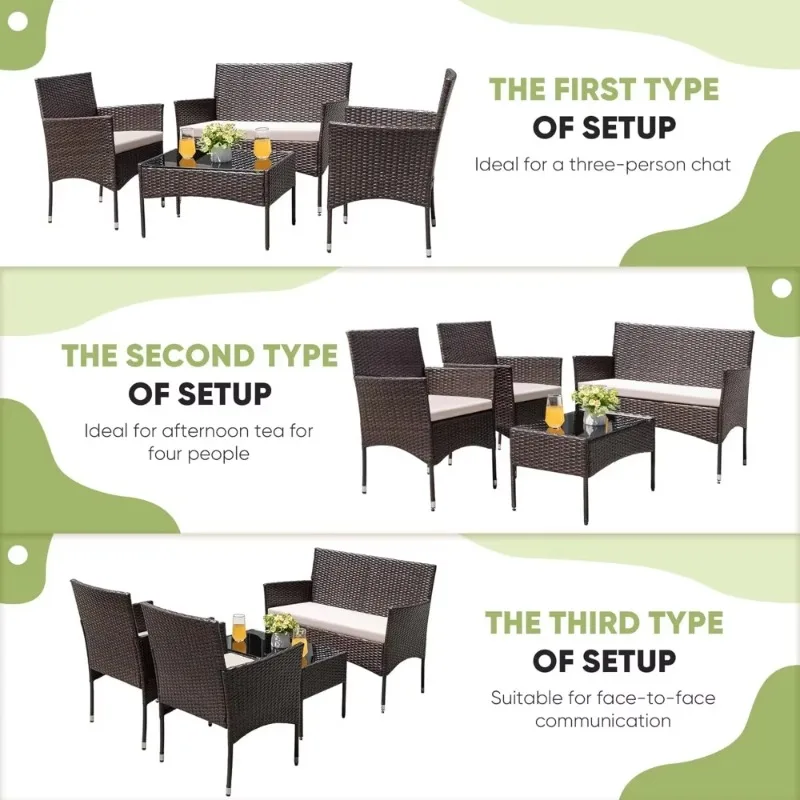 THE FIRST TYPE
OF SETUP
Ideal for a three-person chat

THE SECOND TYPE
OF SETUP
Ideal for afternoon tea for four people

THE THIRD TYPE
OF SETUP
Suitable for face-to-face communication