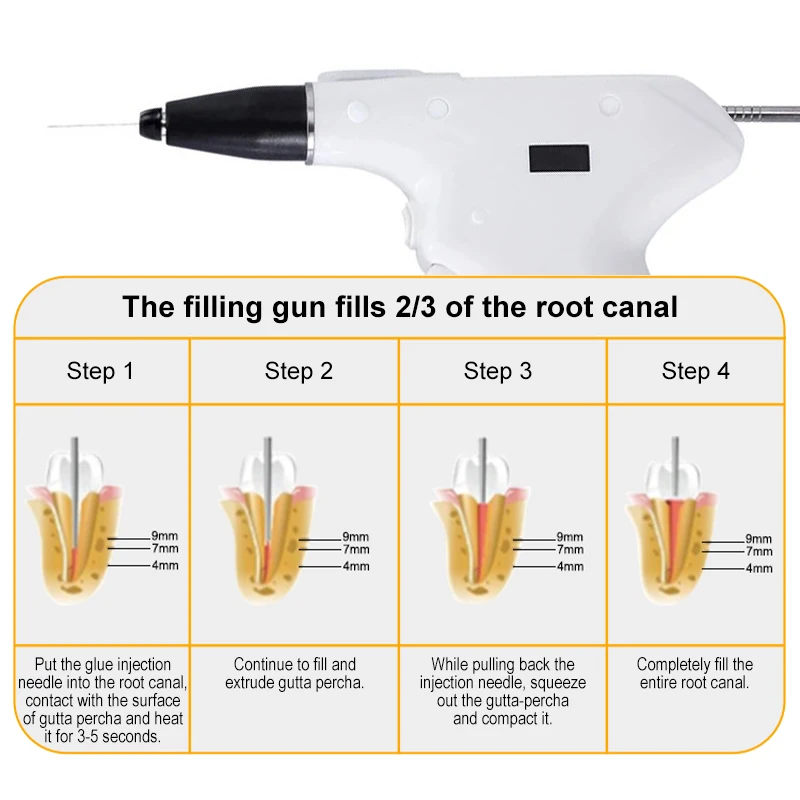 The filling gun fills 2/3 of the root canal

| Step 1 | Step 2 | Step 3 | Step 4 |
|---|---|---|---|
| 9mm 7mm 4mm | 9mm 7mm 4mm | 9mm 7mm 4mm | 9mm 7mm 4mm |
| Put the glue injection needle into the root canal, contact with the surface of gutta percha and heat it for 3-5 seconds. | Continue to fill and extrude gutta percha. | While pulling back the injection needle, squeeze out the gutta-percha and compact it. | Completely fill the entire root canal. |