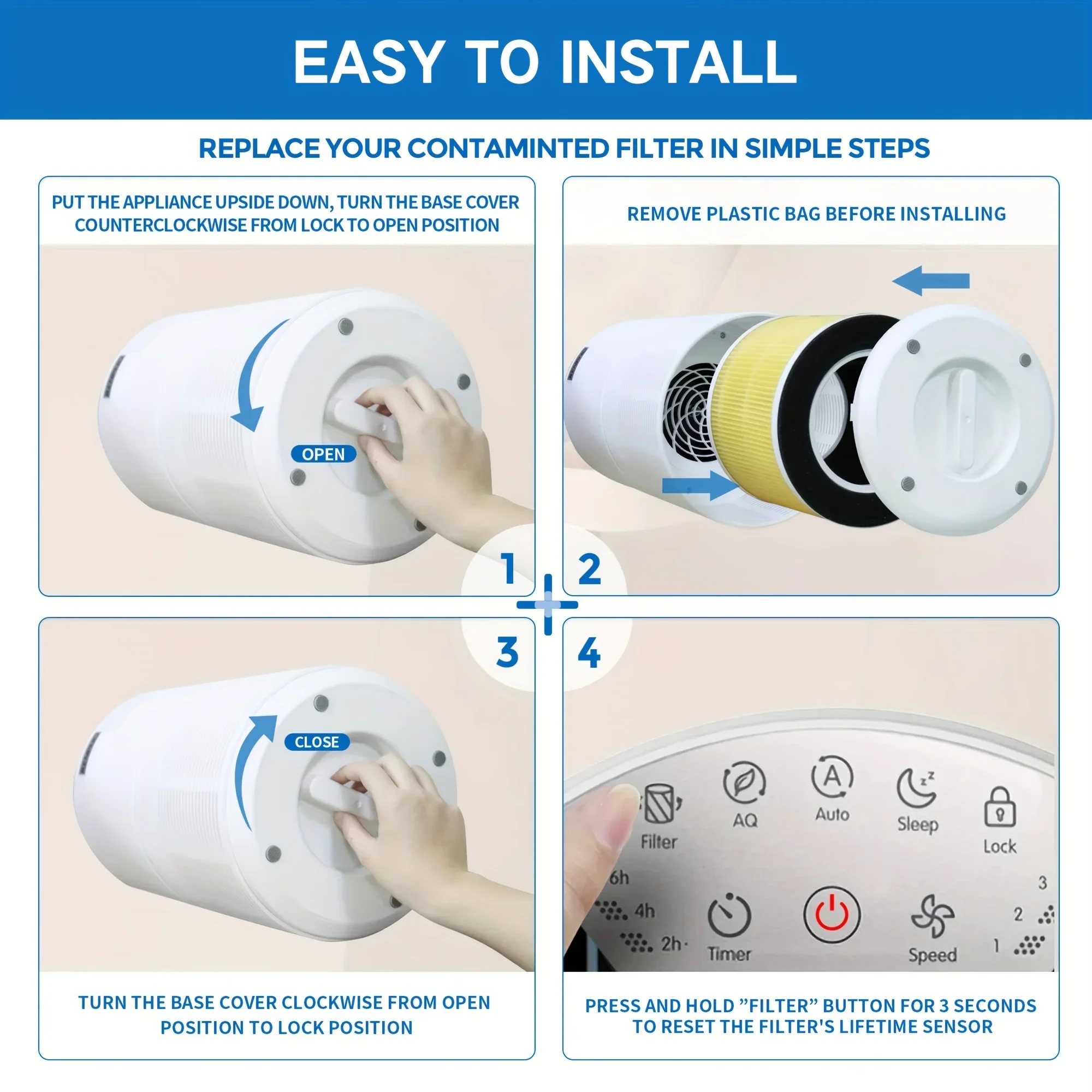 EASY TO INSTALL

REPLACE YOUR CONTAMINTED FILTER IN SIMPLE STEPS

PUT THE APPLIANCE UPSIDE DOWN, TURN THE BASE COVER COUNTERCLOCKWISE FROM LOCK TO OPEN POSITION

OPEN

1

REMOVE PLASTIC BAG BEFORE INSTALLING

2

3

CLOSE

TURN THE BASE COVER CLOCKWISE FROM OPEN POSITION TO LOCK POSITION

4

Filter

AQ

Auto

Sleep

Lock

6h

4h

2h

Timer

Speed

3

2

1

PRESS AND HOLD "FILTER" BUTTON FOR 3 SECONDS TO RESET THE FILTER'S LIFETIME SENSOR