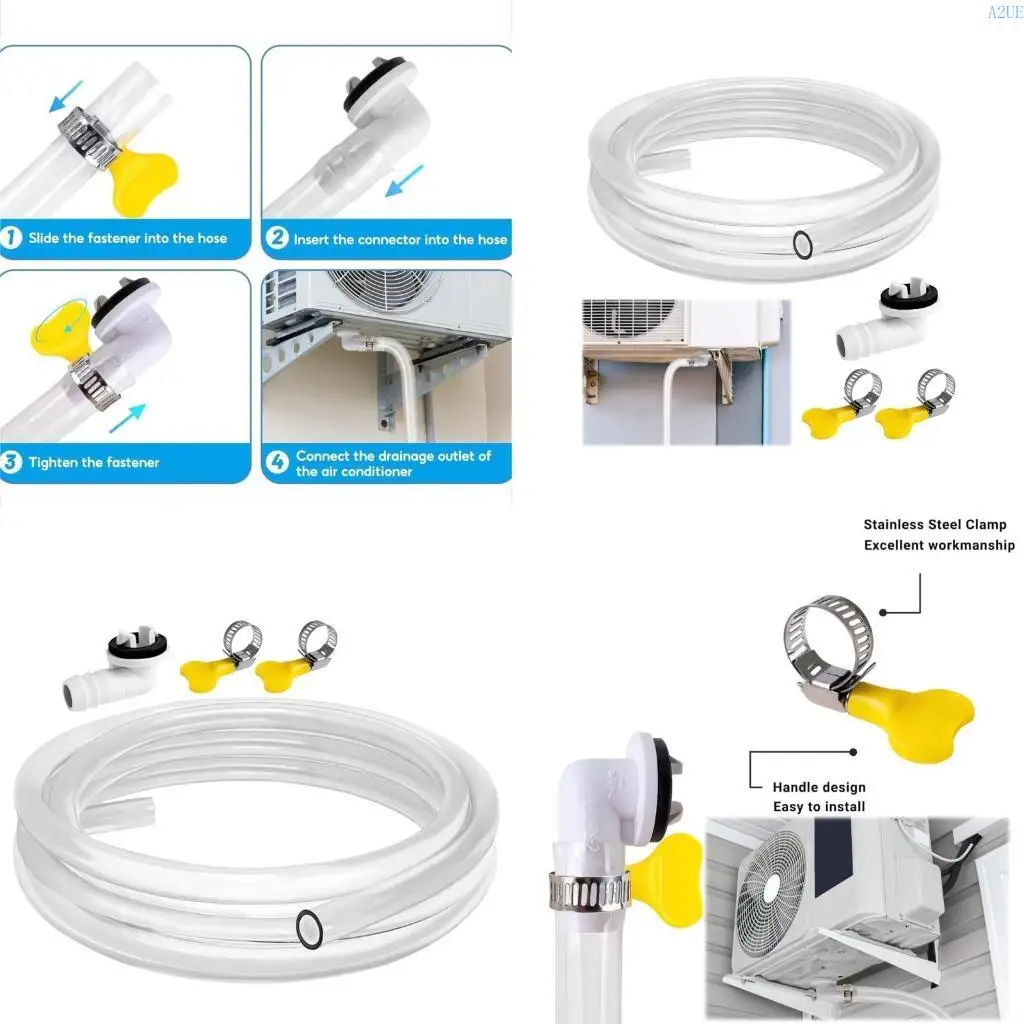 A2UE

1 Slide the fastener into the hose

2 Insert the connector into the hose

3 Tighten the fastener

4 Connect the drainage outlet of the air conditioner

Stainless Steel Clamp
Excellent workmanship

Handle design
Easy to install