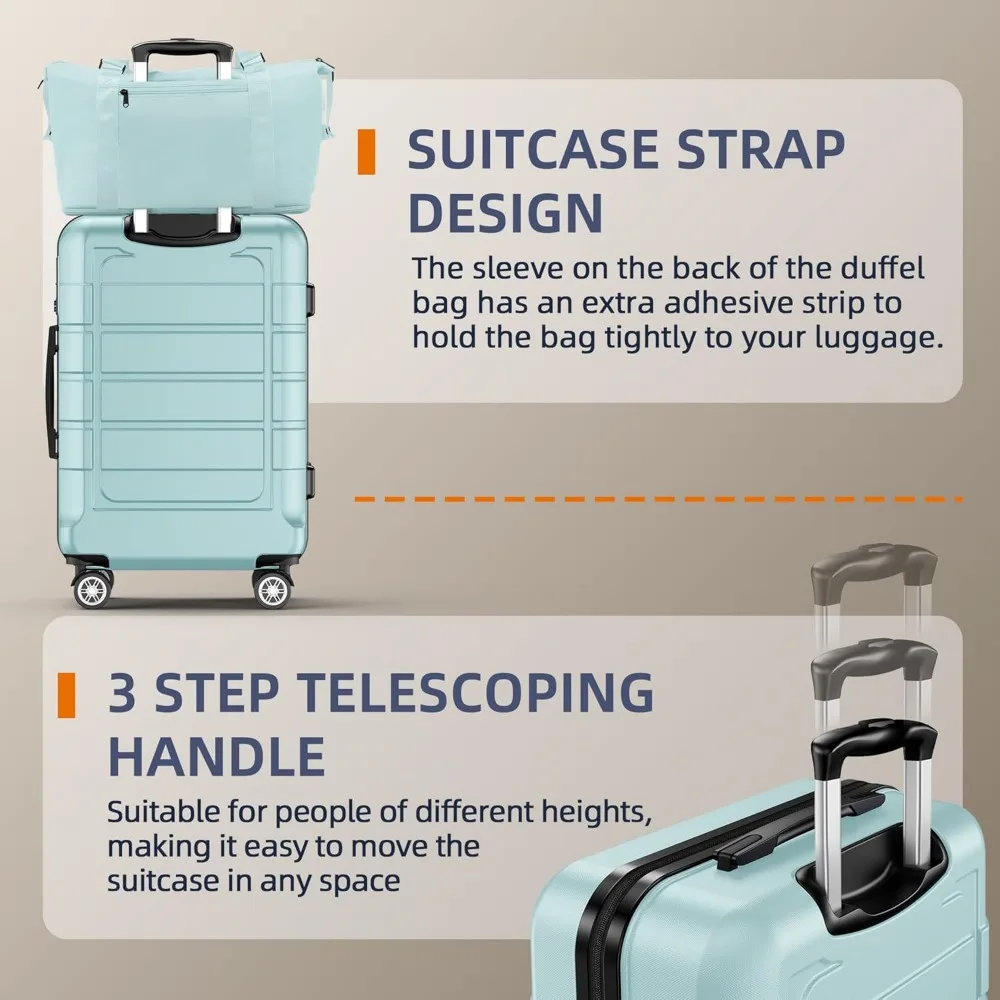 SUITCASE STRAP DESIGN

The sleeve on the back of the duffel bag has an extra adhesive strip to hold the bag tightly to your luggage.

3 STEP TELESCOPING HANDLE

Suitable for people of different heights, making it easy to move the suitcase in any space