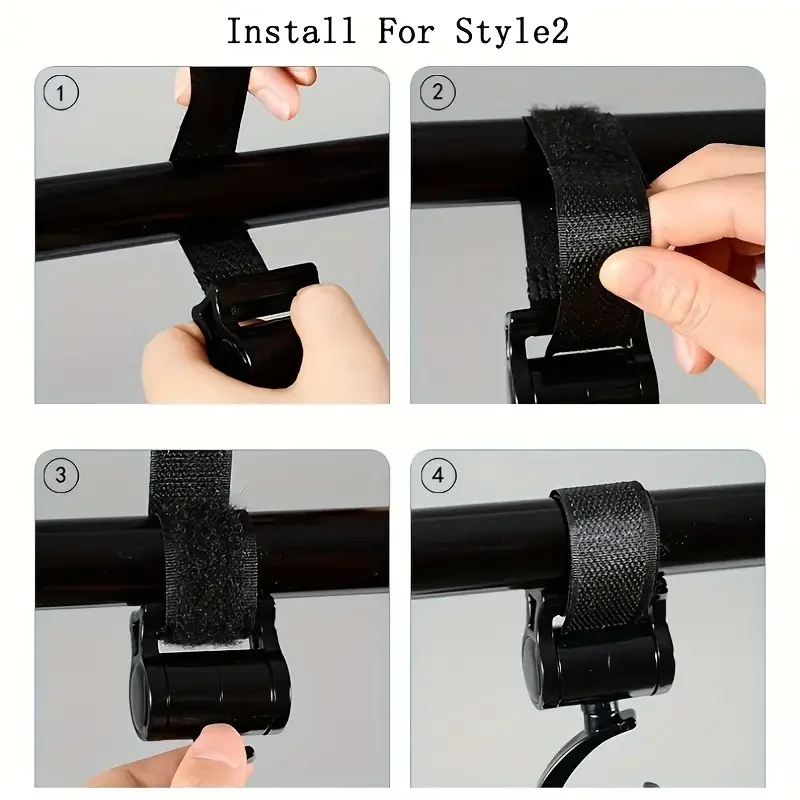 Install For Style2

1

2

3

4