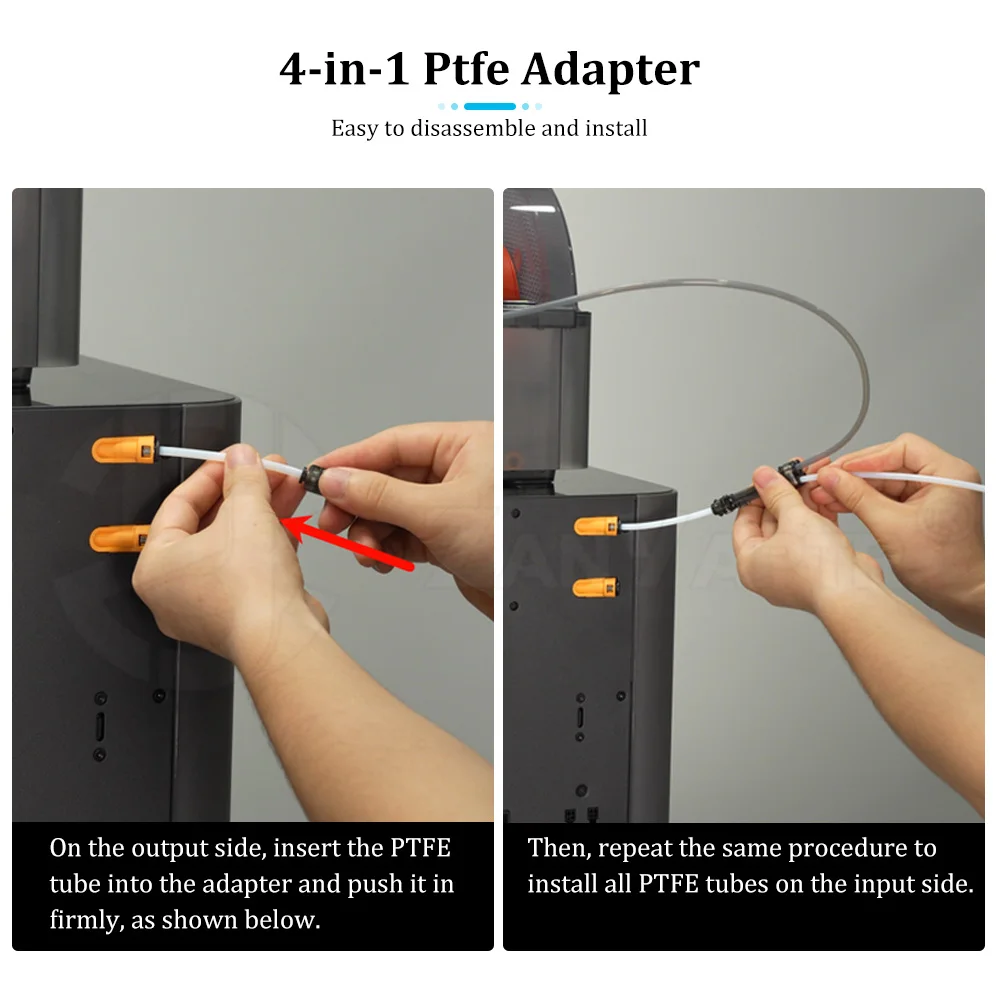 4-in-1 Ptfe Adapter

Easy to disassemble and install

On the output side, insert the PTFE tube into the adapter and push it in firmly, as shown below.

Then, repeat the same procedure to install all PTFE tubes on the input side.