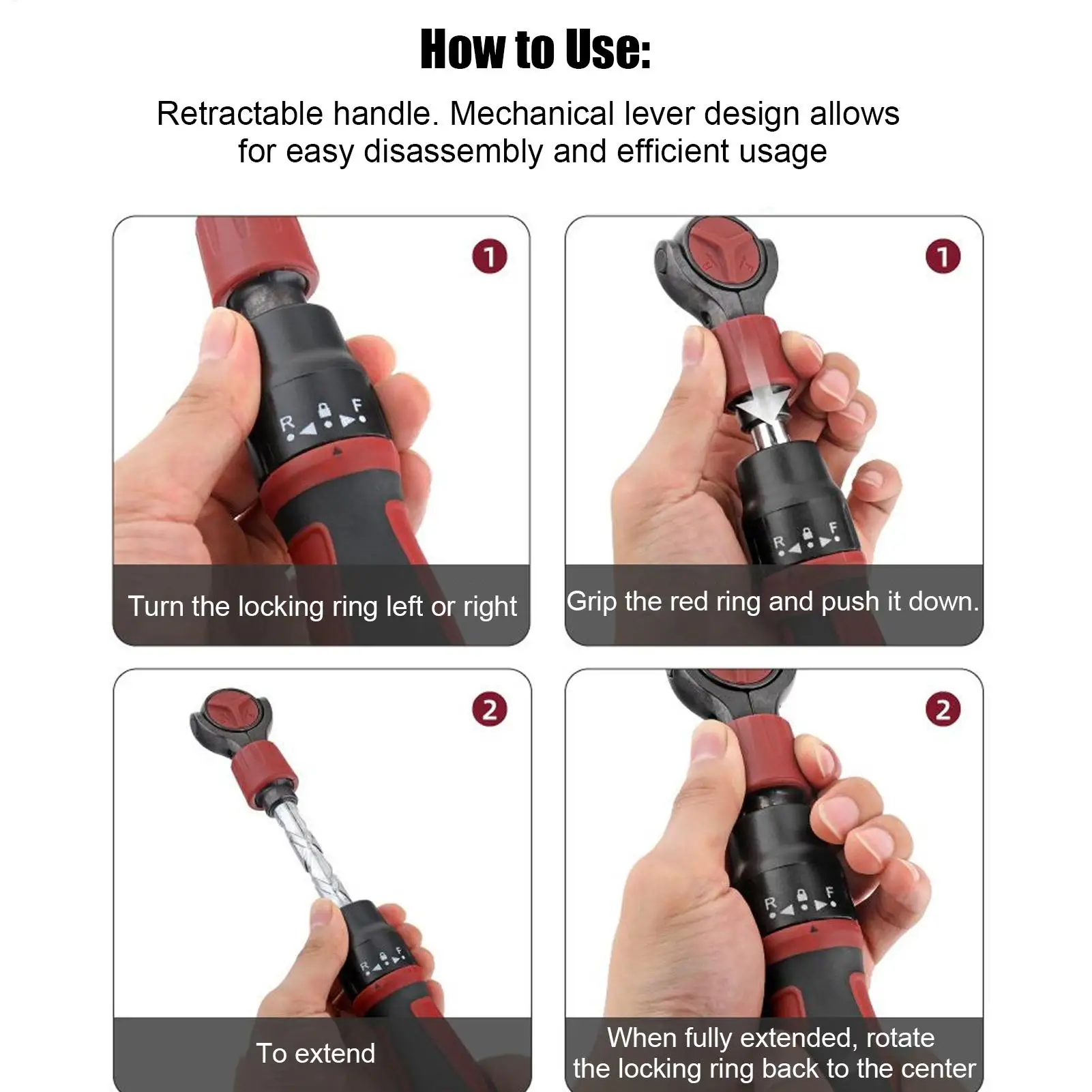 How to Use:

Retractable handle. Mechanical lever design allows for easy disassembly and efficient usage

1

R F

Turn the locking ring left or right

1

R F

Grip the red ring and push it down.

2

R F

To extend

2

R F

When fully extended, rotate the locking ring back to the center