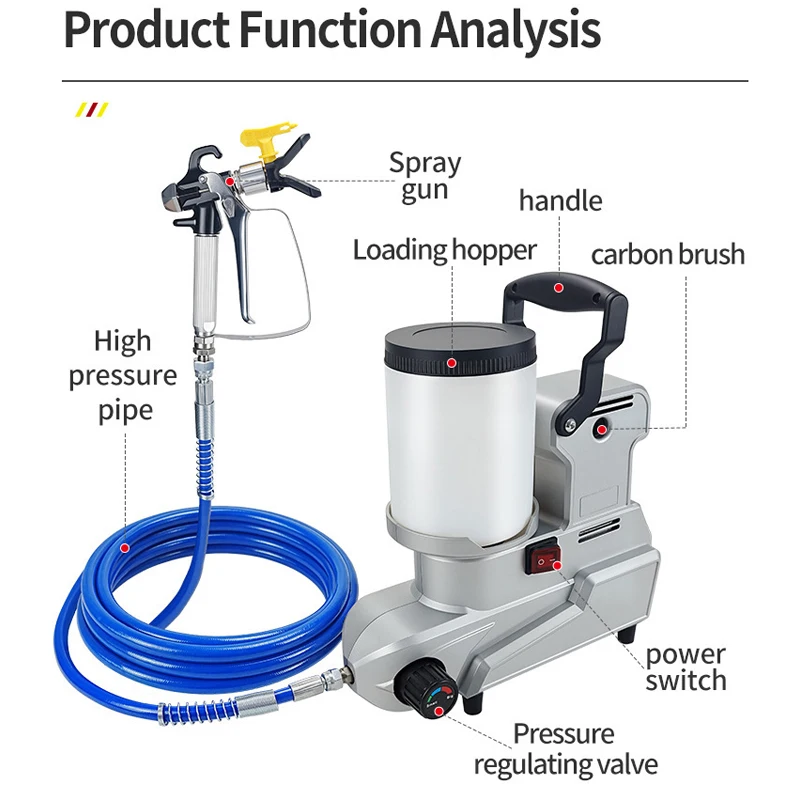 Product Function Analysis

Spray gun

handle

Loading hopper

carbon brush

High pressure pipe

power switch

Pressure regulating valve