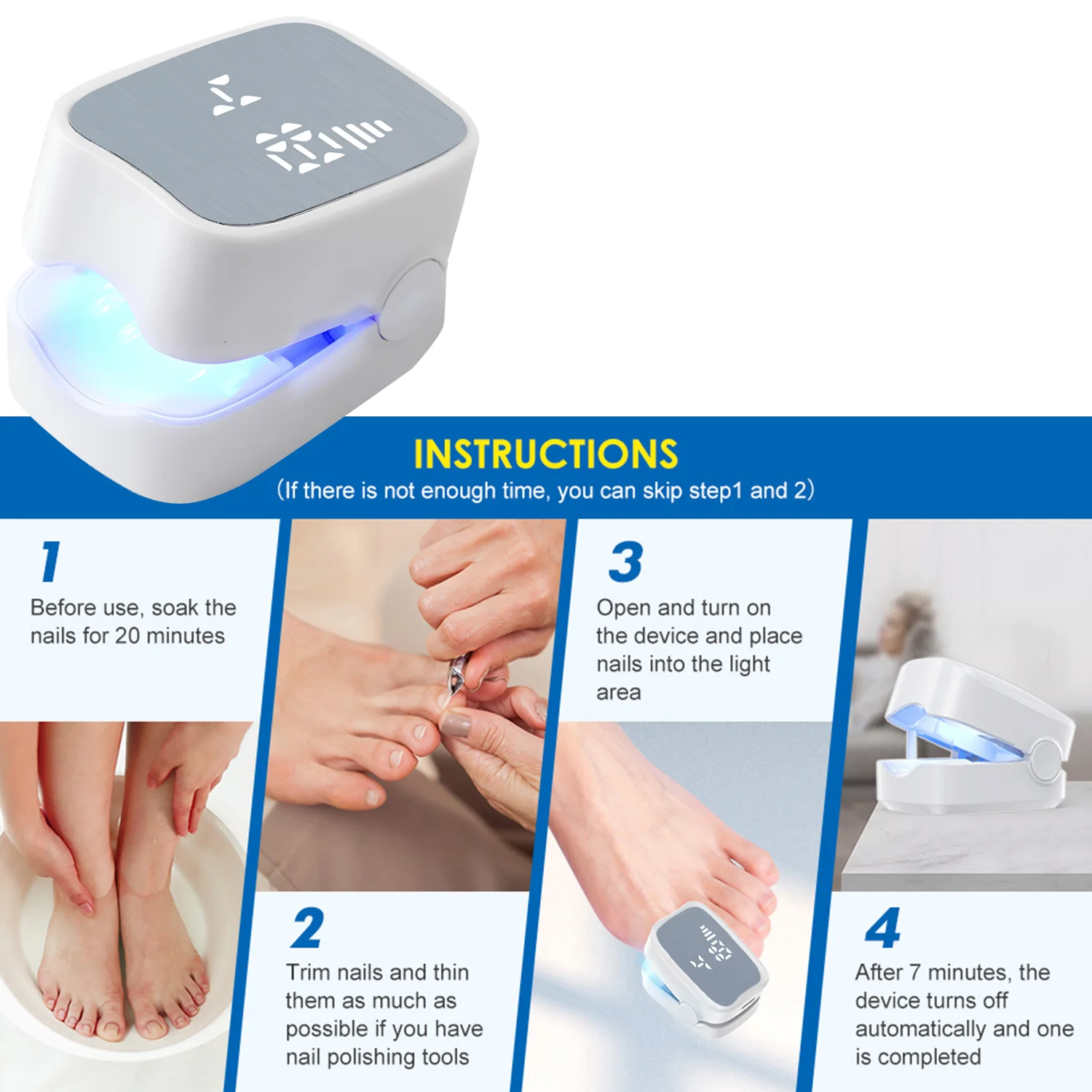 INSTRUCTIONS
(If there is not enough time, you can skip step1 and 2)

1
Before use, soak the nails for 20 minutes

2
Trim nails and thin them as much as possible if you have nail polishing tools

3
Open and turn on the device and place nails into the light area

4
After 7 minutes, the device turns off automatically and one is completed