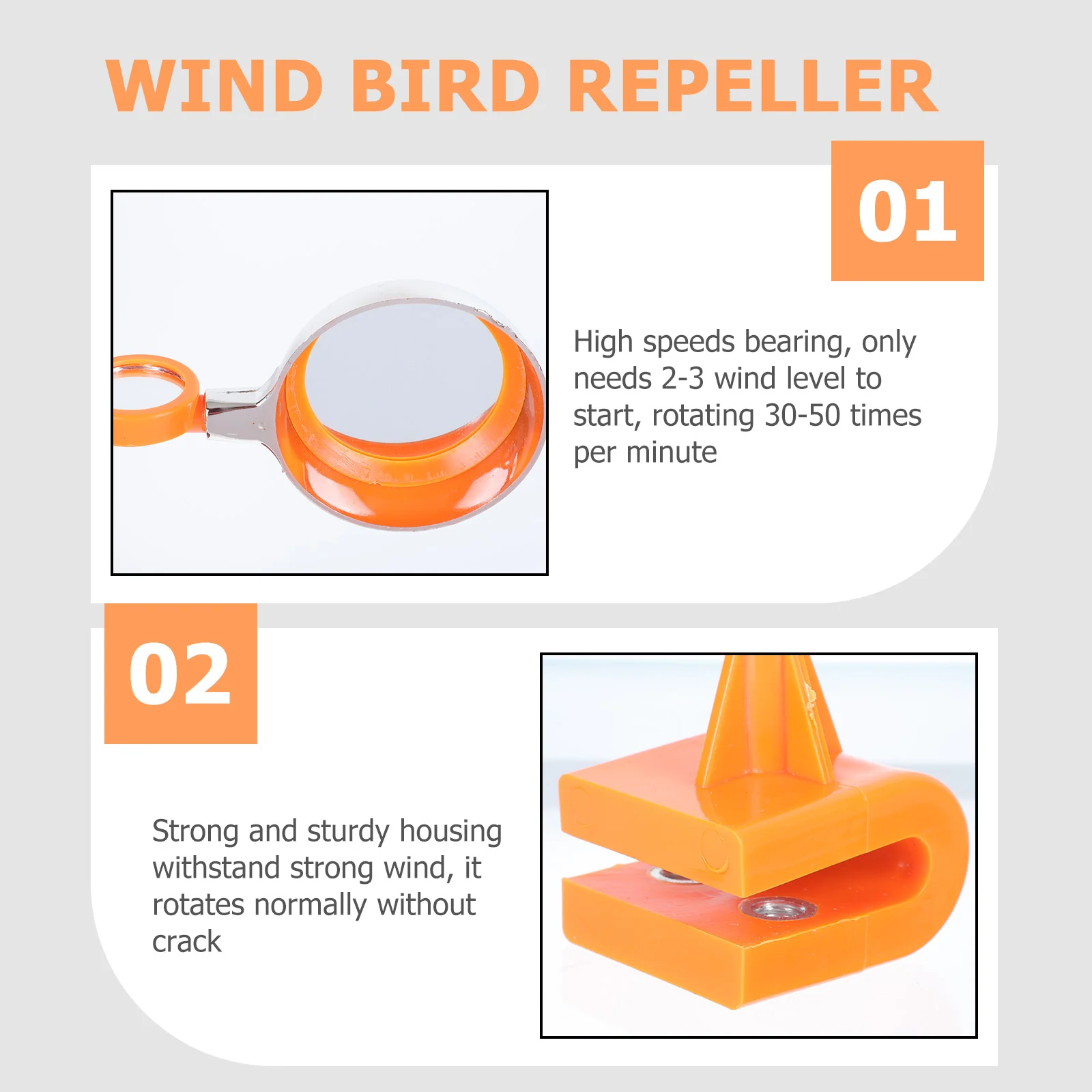 WIND BIRD REPELLER

01

High speeds bearing, only needs 2-3 wind level to start, rotating 30-50 times per minute

02

Strong and sturdy housing withstand strong wind, it rotates normally without crack