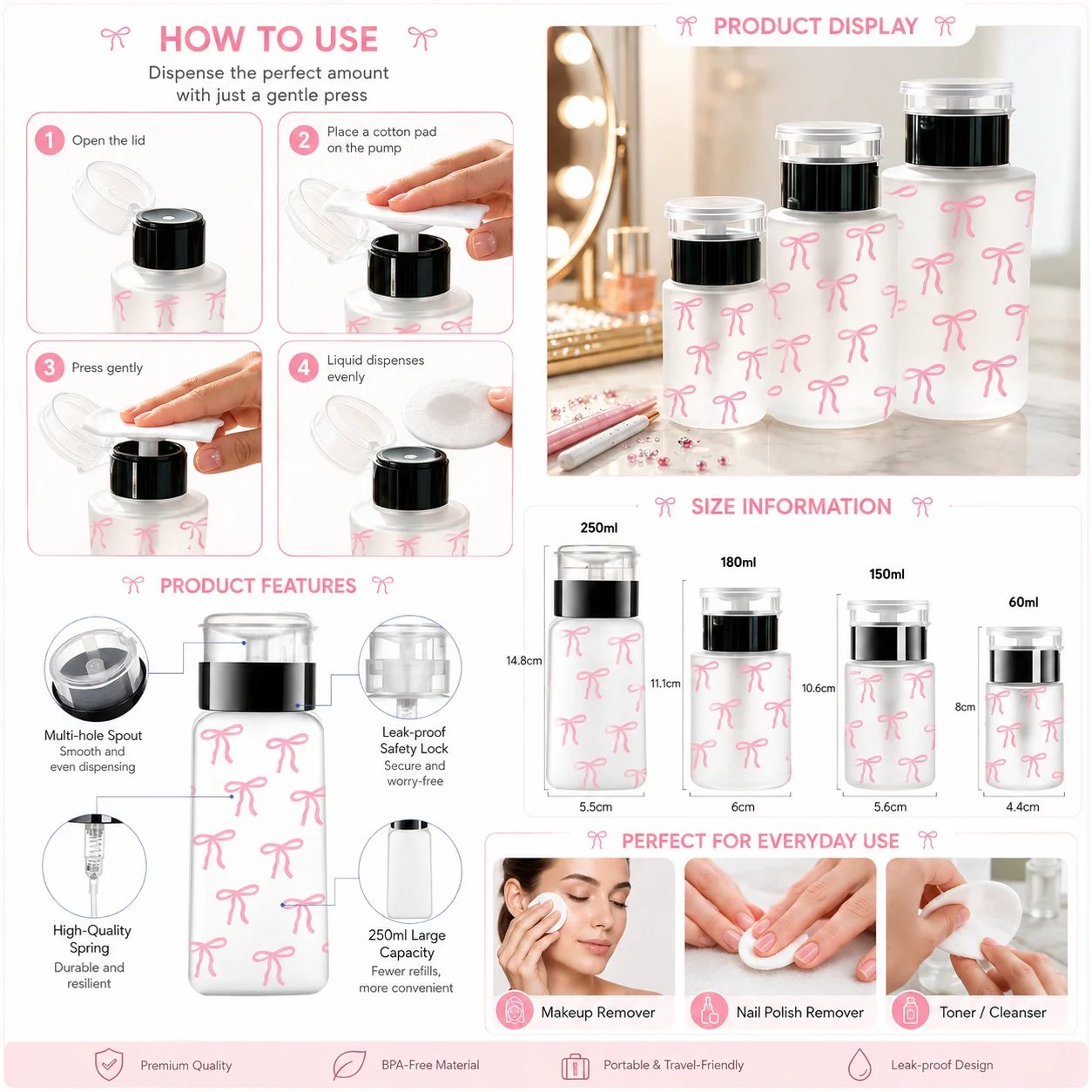 HOW TO USE

Dispense the perfect amount with just a gentle press

1 Open the lid

2 Place a cotton pad on the pump

3 Press gently

4 Liquid dispenses evenly

PRODUCT FEATURES

Multi-hole Spout
Smooth and even dispensing

Leak-proof Safety Lock
Secure and worry-free

High-Quality Spring
Durable and resilient

250ml Large Capacity
Fewer refills, more convenient

PRODUCT DISPLAY

SIZE INFORMATION

250ml
14.8cm
5.5cm

180ml
11.1cm
6cm

150ml
10.6cm
5.6cm

60ml
8cm
4.4cm

PERFECT FOR EVERYDAY USE

Makeup Remover

Nail Polish Remover

Toner / Cleanser

Premium Quality

BPA-Free Material

Portable & Travel-Friendly

Leak-proof Design