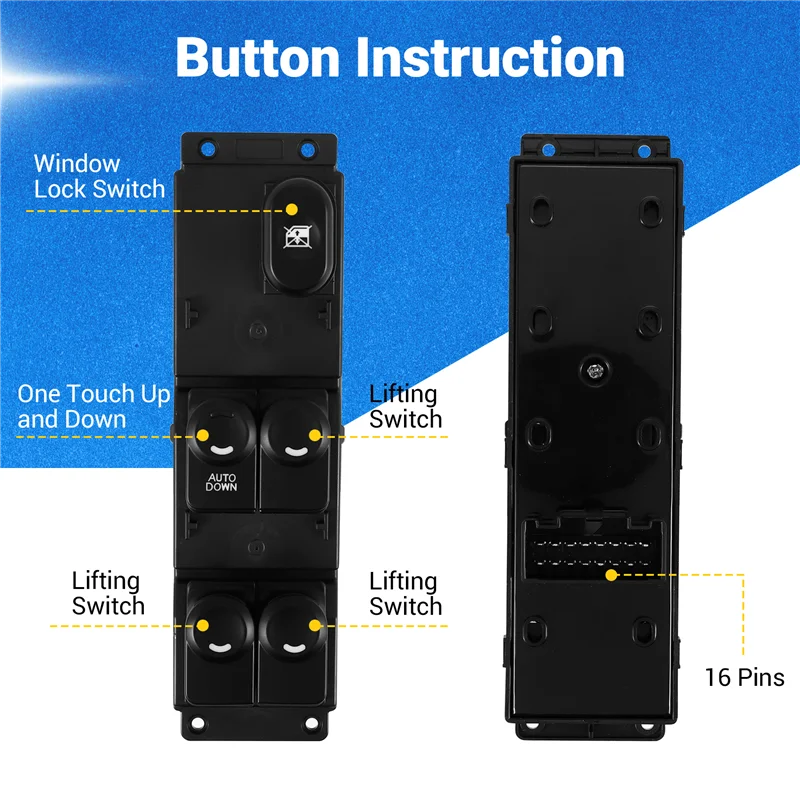 Button Instruction

Window Lock Switch

One Touch Up and Down

Lifting Switch

AUTO DOWN

Lifting Switch

Lifting Switch

16 Pins