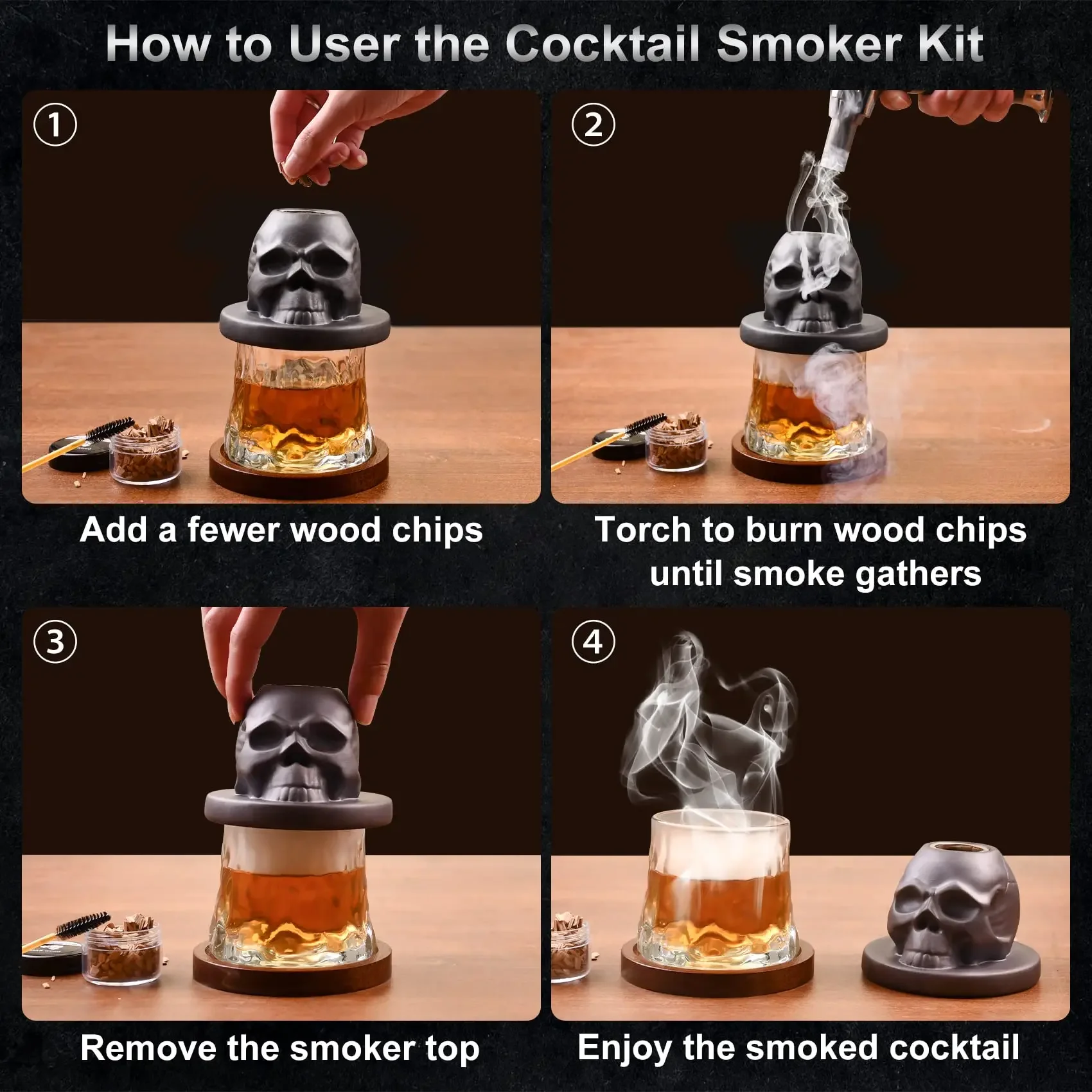 How to User the Cocktail Smoker Kit

①

Add a fewer wood chips

②

Torch to burn wood chips until smoke gathers

③

Remove the smoker top

④

Enjoy the smoked cocktail