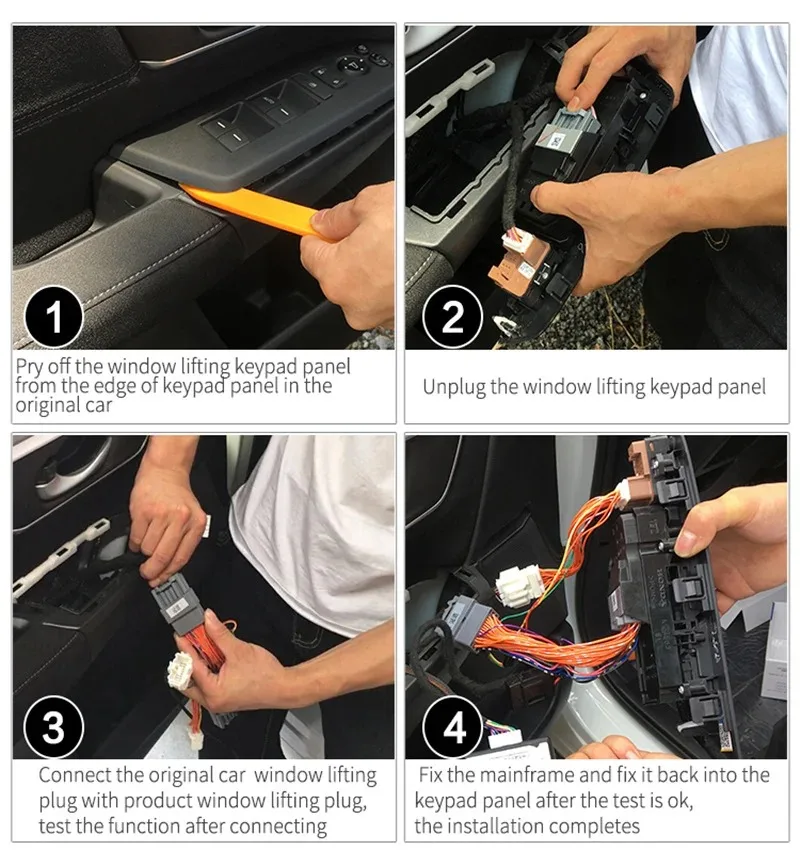 1

Pry off the window lifting keypad panel from the edge of keypad panel in the original car

2

Unplug the window lifting keypad panel

3

Connect the original car window lifting plug with product window lifting plug, test the function after connecting

4

Fix the mainframe and fix it back into the keypad panel after the test is ok, the installation completes