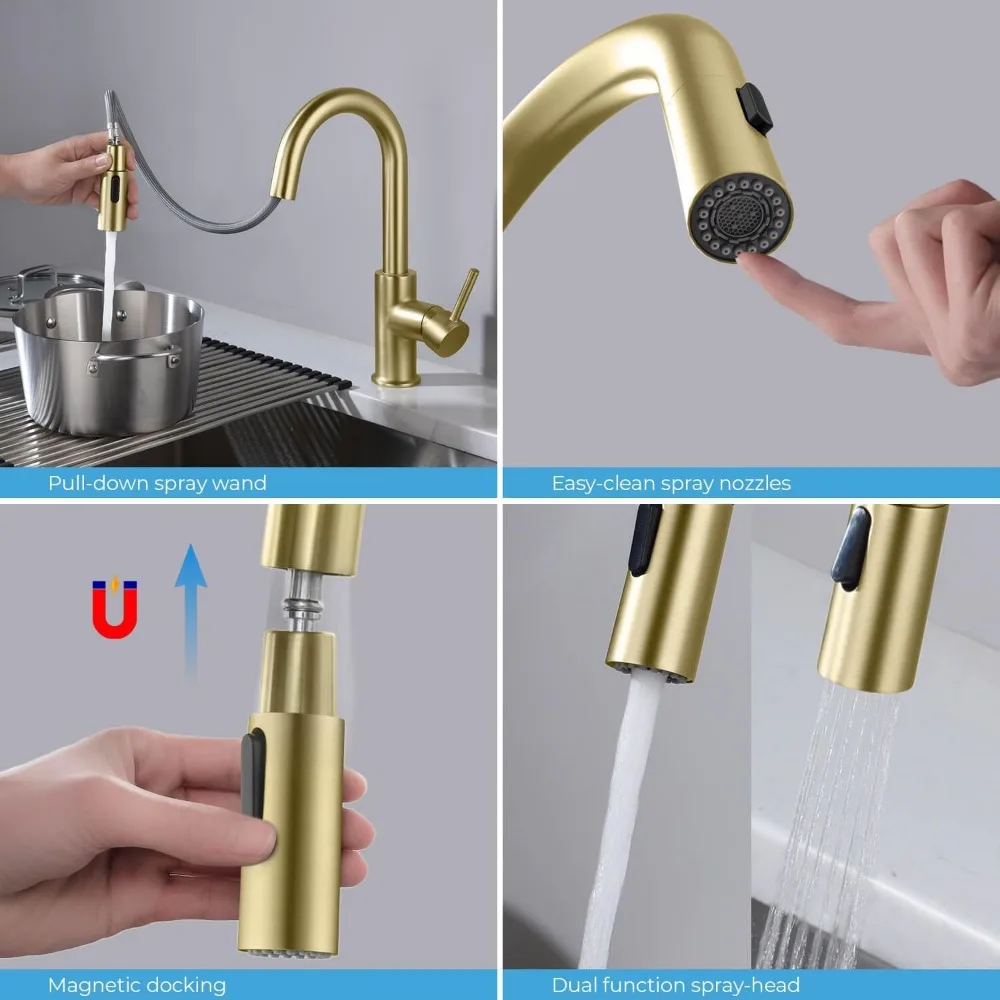 Pull-down spray wand

Easy-clean spray nozzles

Magnetic docking

Dual function spray-head