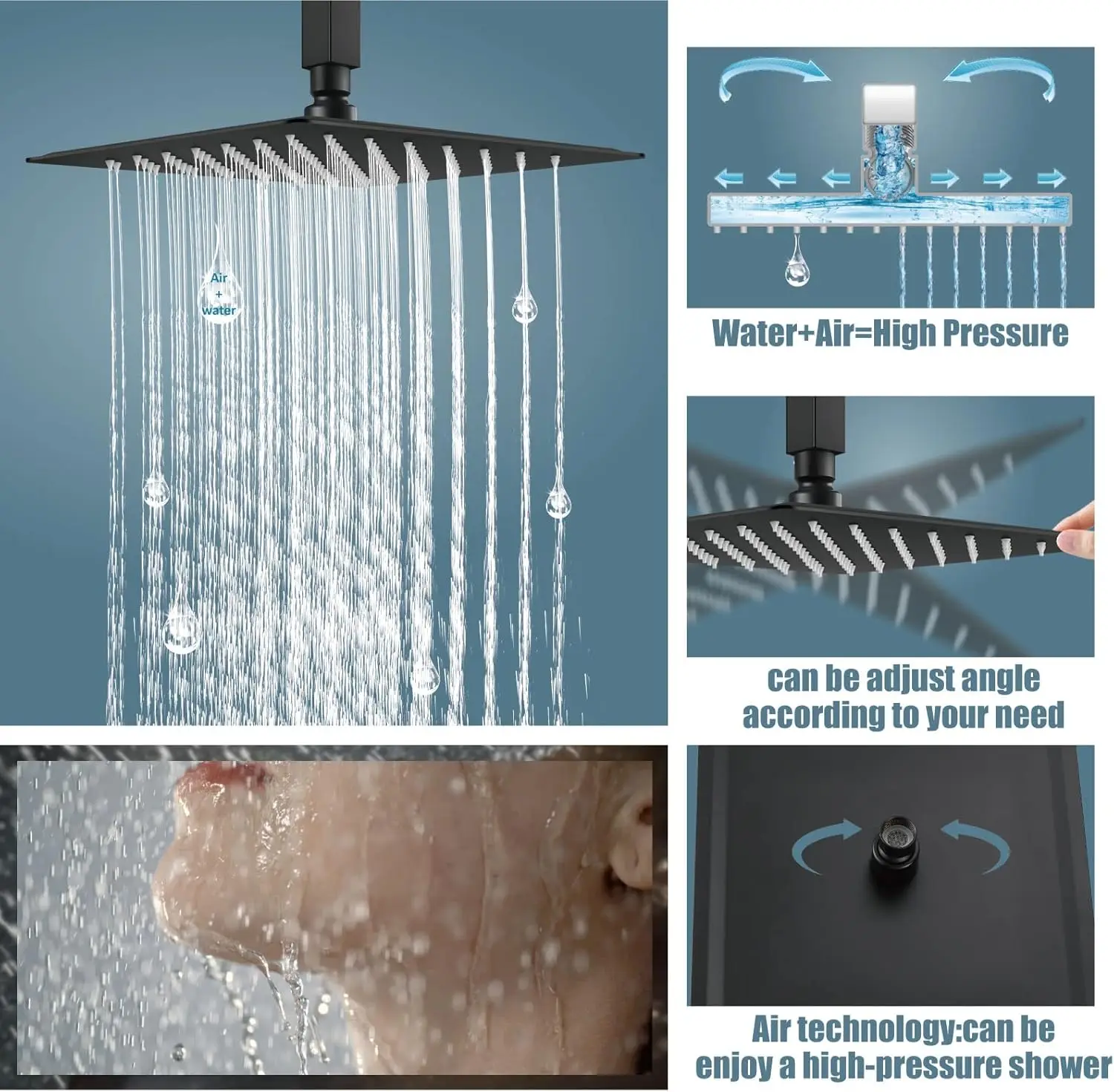 Air
+
water

Water+Air=High Pressure

can be adjust angle according to your need

Air technology:can be enjoy a high-pressure shower