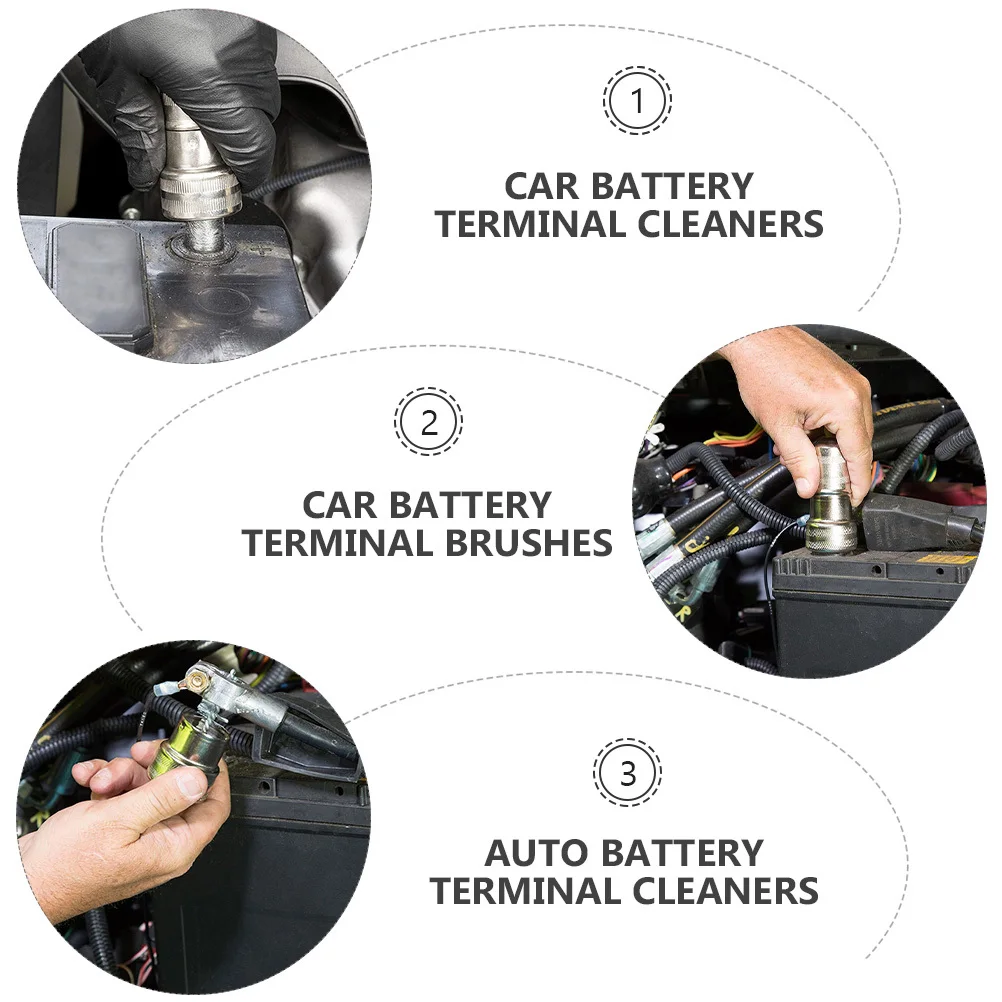 1

CAR BATTERY TERMINAL CLEANERS

2

CAR BATTERY TERMINAL BRUSHES

3

AUTO BATTERY TERMINAL CLEANERS