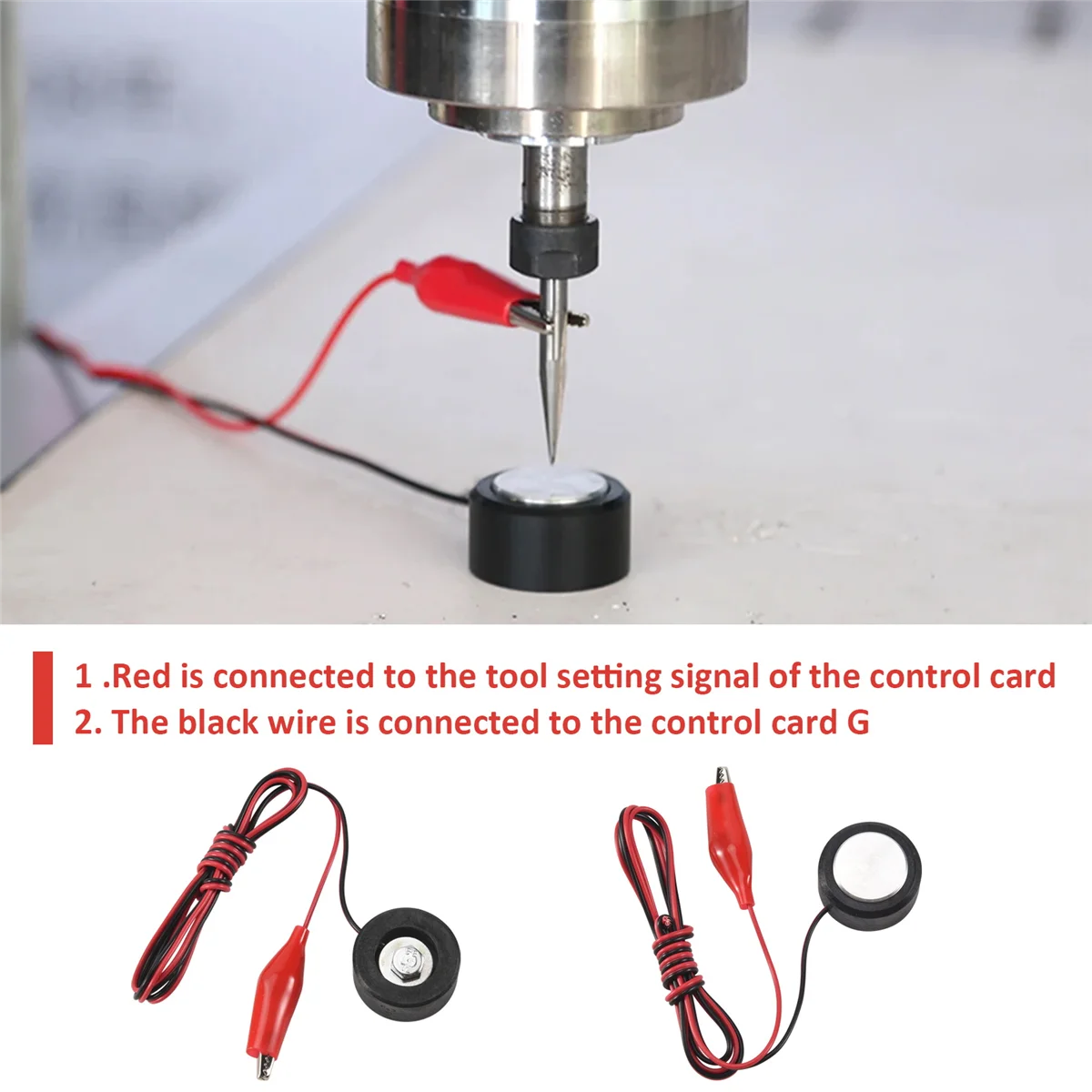 1 .Red is connected to the tool setting signal of the control card
2. The black wire is connected to the control card G