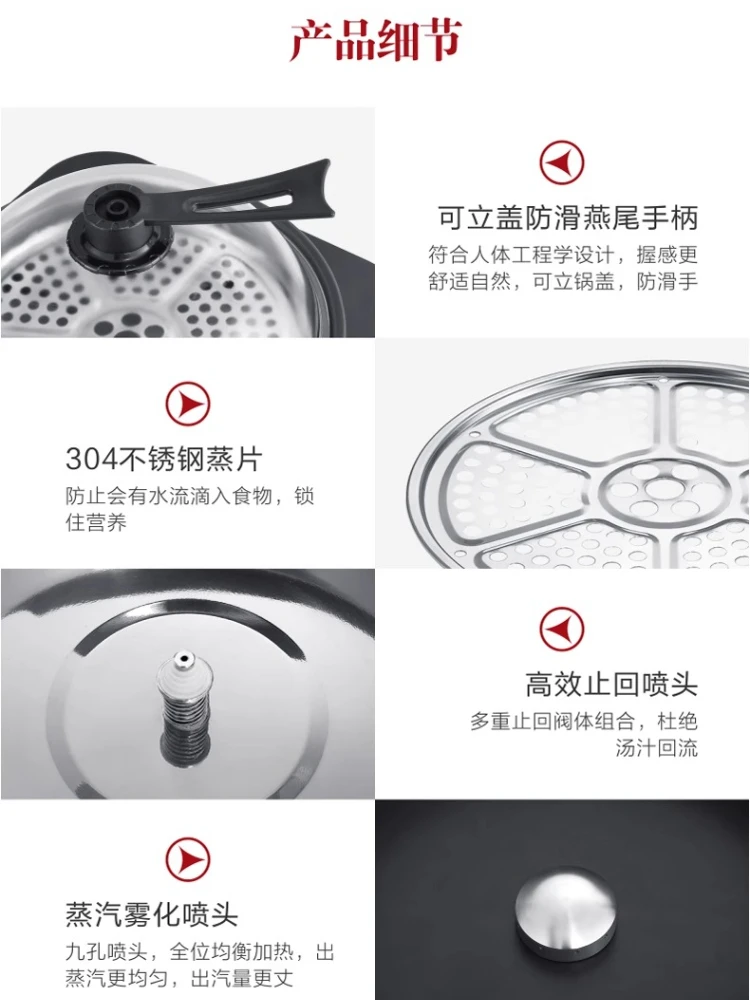 产品细节

可立盖防滑燕尾手柄
符合人体工程学设计，握感更舒适自然，可立锅盖，防滑手

304不锈钢蒸片
防止会有水流滴入食物，锁住营养

高效止回喷头
多重止回阀体组合，杜绝汤汁回流

蒸汽雾化喷头
九孔喷头，全位均衡加热，出蒸汽更均匀，出汽量更丈