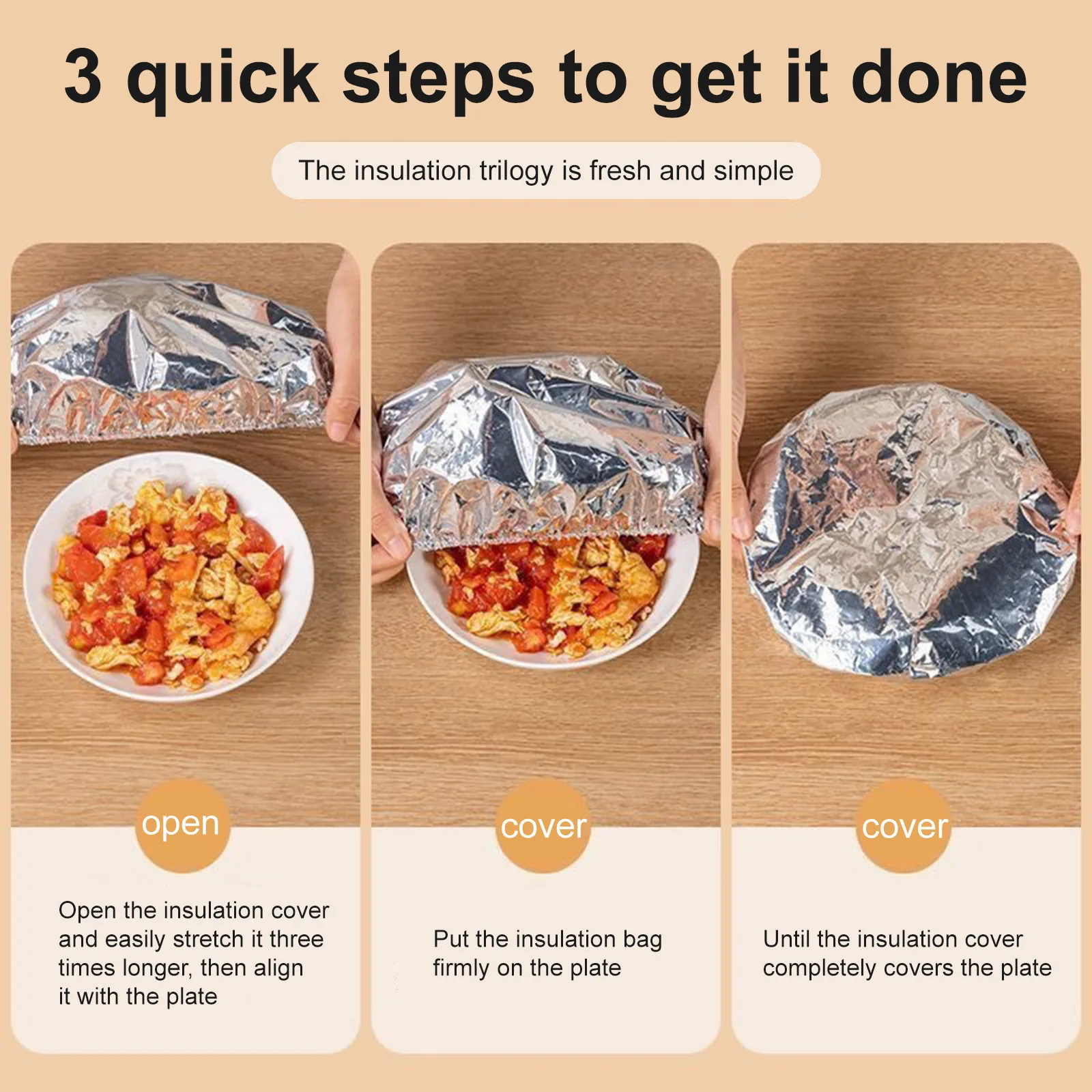 3 quick steps to get it done

The insulation trilogy is fresh and simple

open

Open the insulation cover and easily stretch it three times longer, then align it with the plate

cover

Put the insulation bag firmly on the plate

cover

Until the insulation cover completely covers the plate