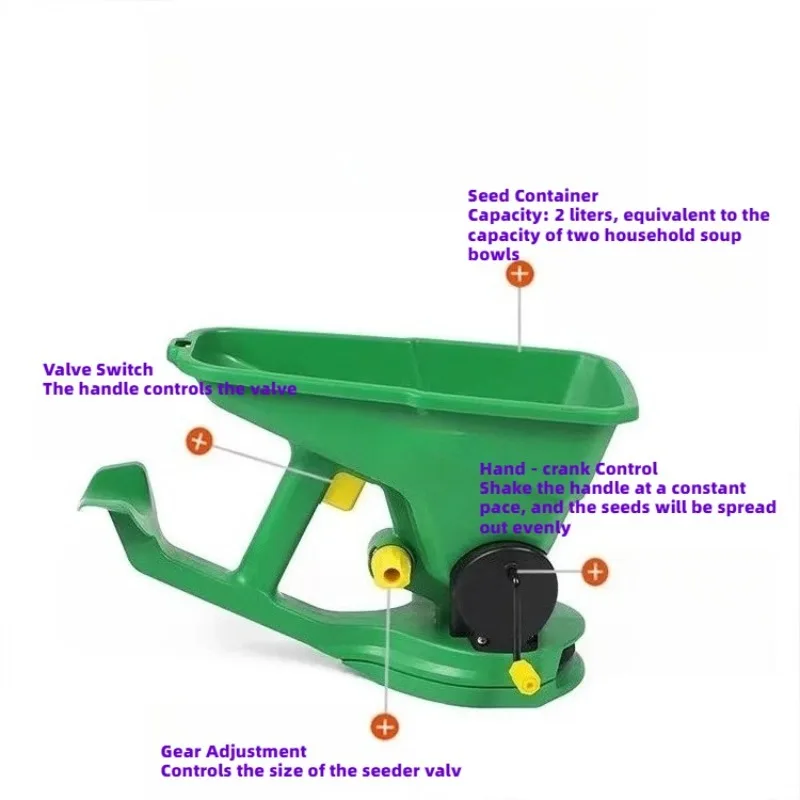 Seed Container
Capacity: 2 liters, equivalent to the capacity of two household soup bowls

Valve Switch
The handle controls the valve

Hand - crank Control
Shake the handle at a constant pace, and the seeds will be spread out evenly

Gear Adjustment
Controls the size of the seeder valv