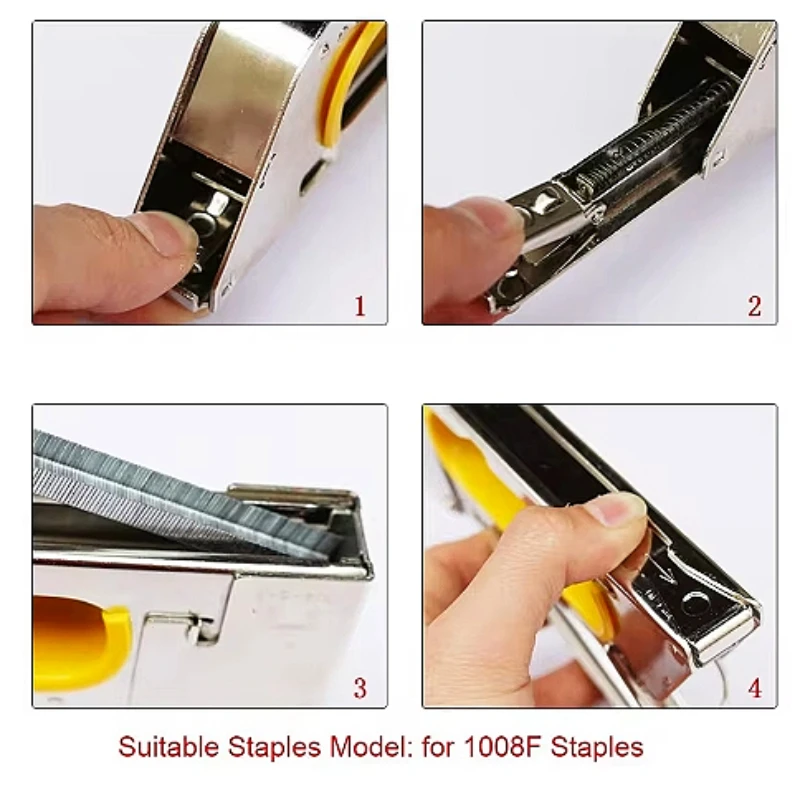 1

2

3

4

Suitable Staples Model: for 1008F Staples