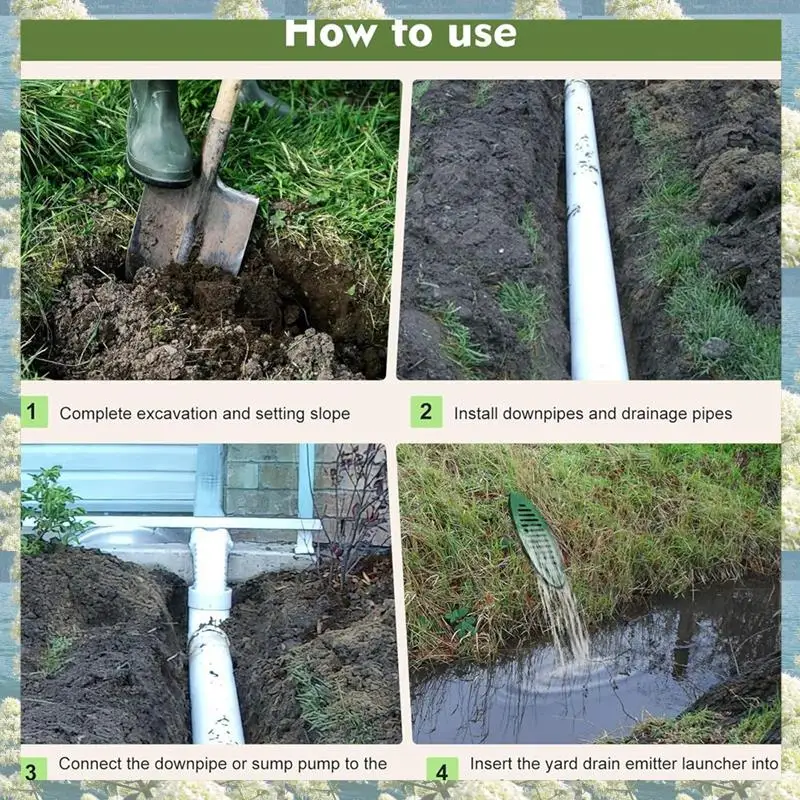 How to use

1 Complete excavation and setting slope

2 Install downpipes and drainage pipes

3 Connect the downpipe or sump pump to the

4 Insert the yard drain emitter launcher into