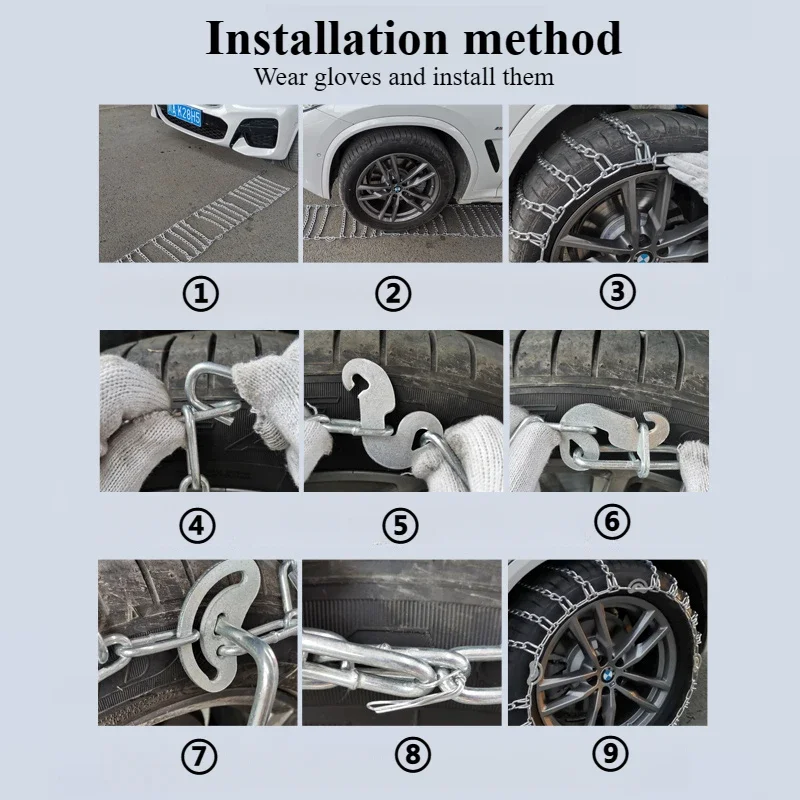 Installation method
Wear gloves and install them

①

②

③

④

⑤

⑥

⑦

⑧

⑨