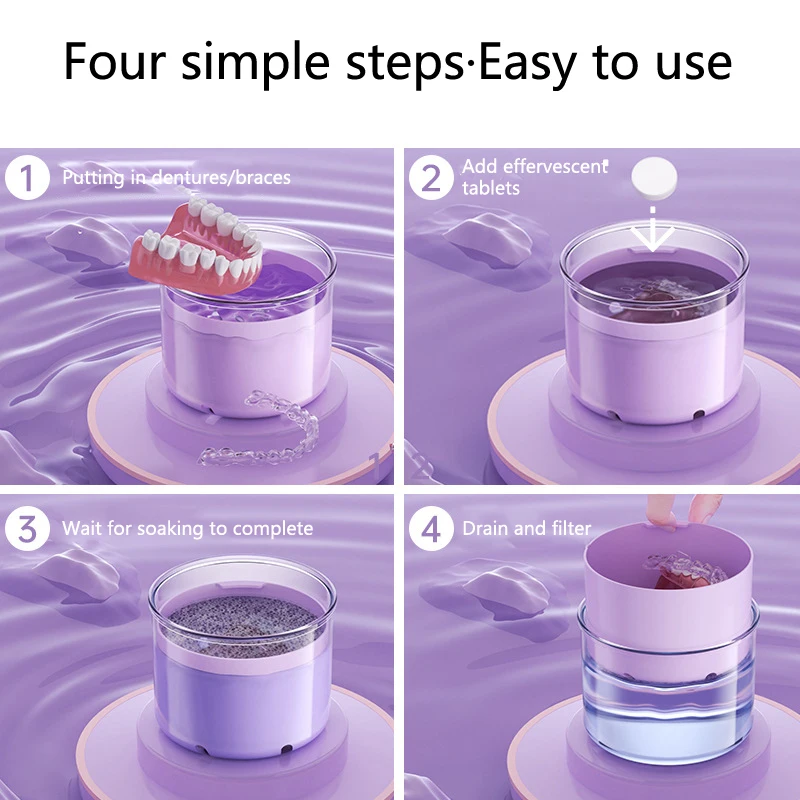 Four simple steps·Easy to use

1 Putting in dentures/braces

2 Add effervescent tablets

3 Wait for soaking to complete

4 Drain and filter