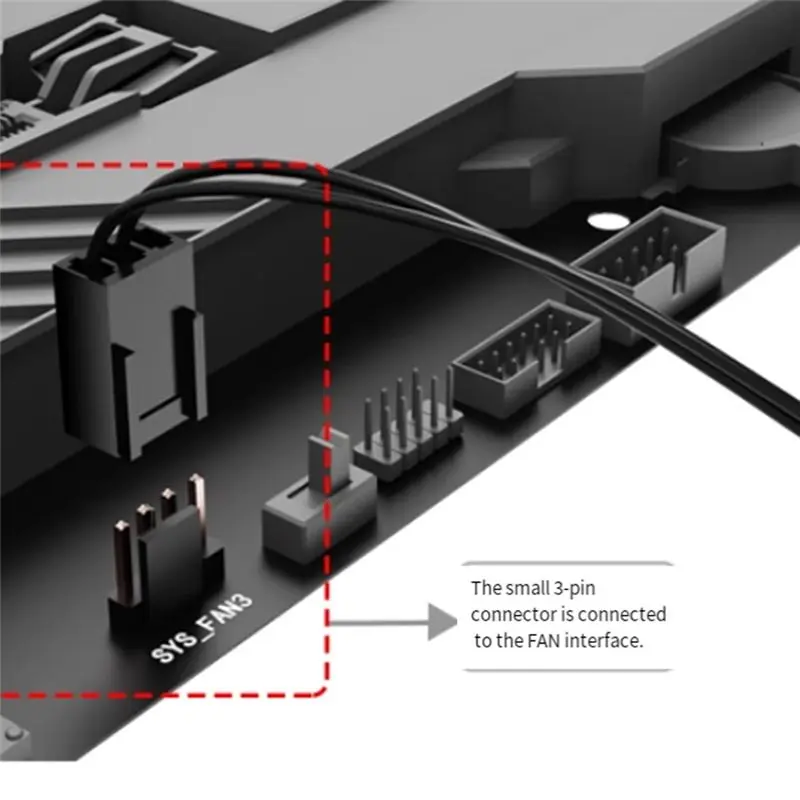 SYS_FAN3

The small 3-pin connector is connected to the FAN interface.