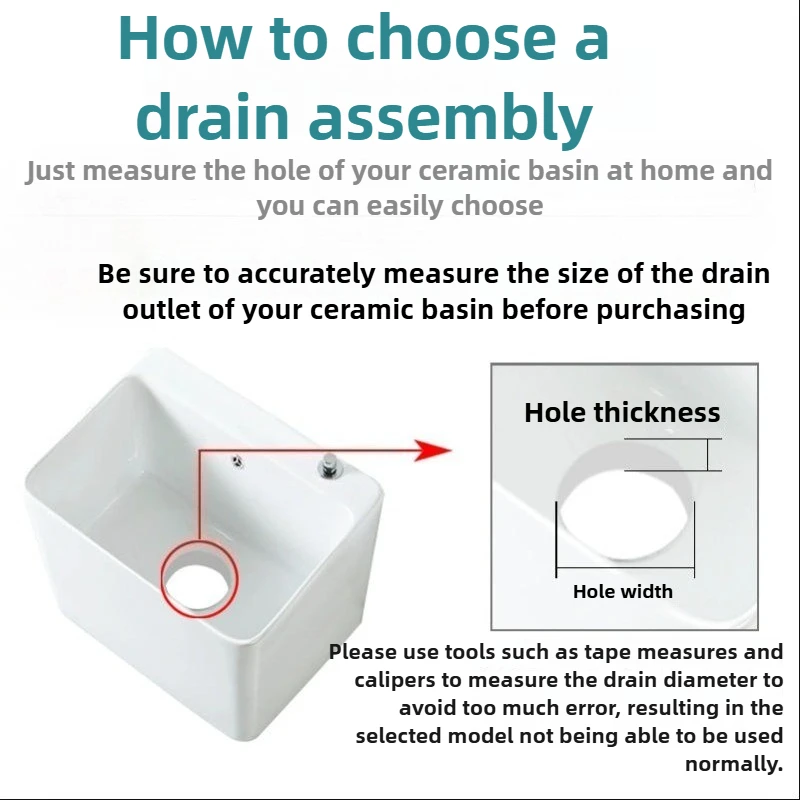 How to choose a drain assembly

Just measure the hole of your ceramic basin at home and you can easily choose

Be sure to accurately measure the size of the drain outlet of your ceramic basin before purchasing

Hole thickness

Hole width

Please use tools such as tape measures and calipers to measure the drain diameter to avoid too much error, resulting in the selected model not being able to be used normally.