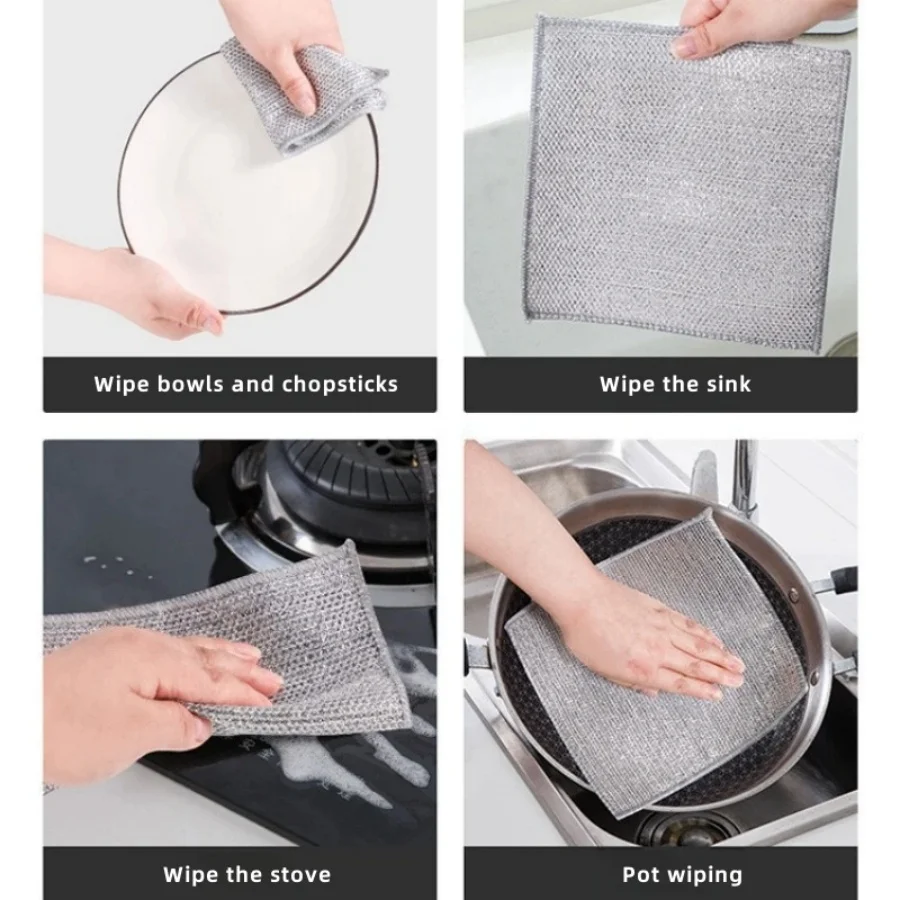 Wipe bowls and chopsticks

Wipe the sink

Wipe the stove

Pot wiping