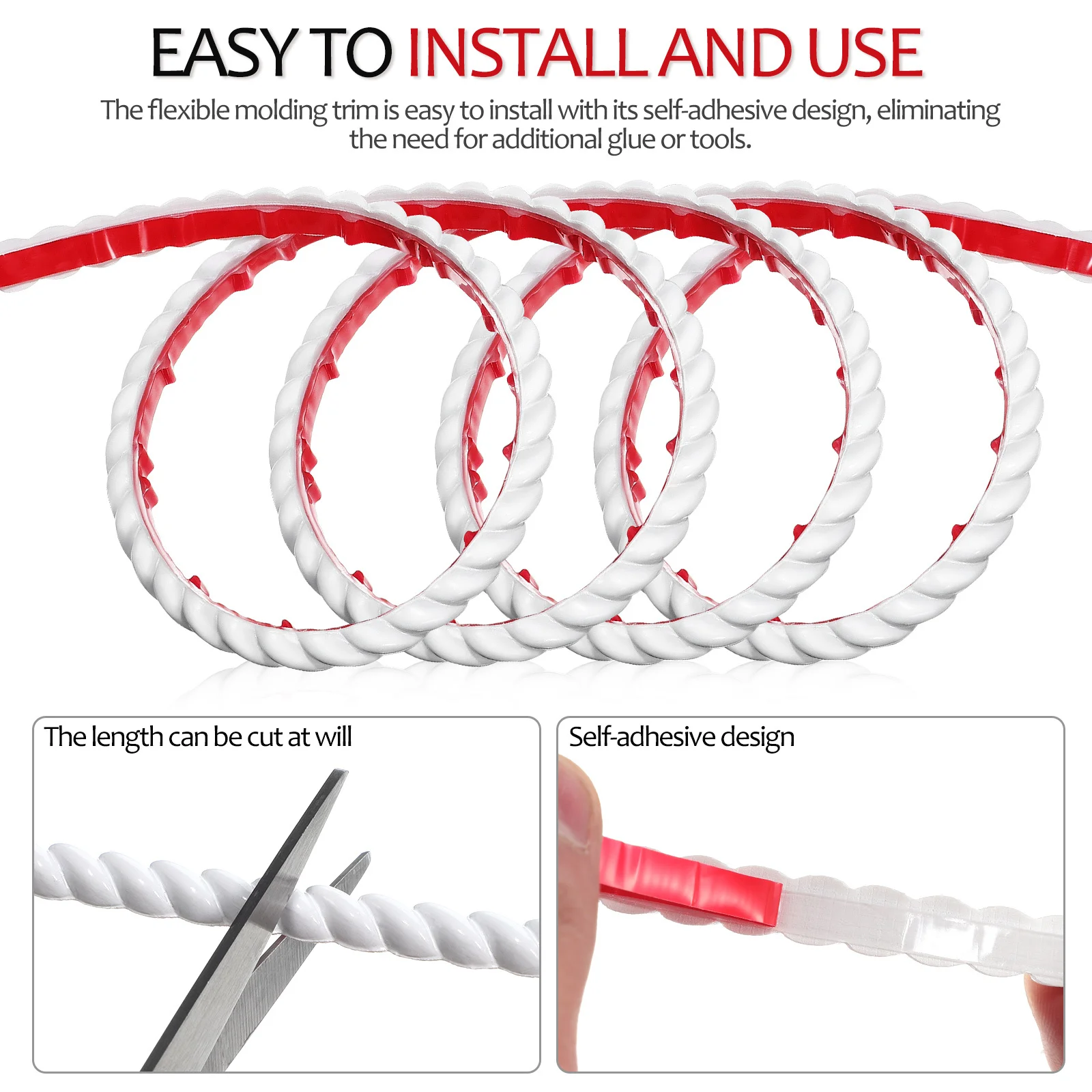 EASY TO INSTALL AND USE

The flexible molding trim is easy to install with its self-adhesive design, eliminating the need for additional glue or tools.

The length can be cut at will

Self-adhesive design