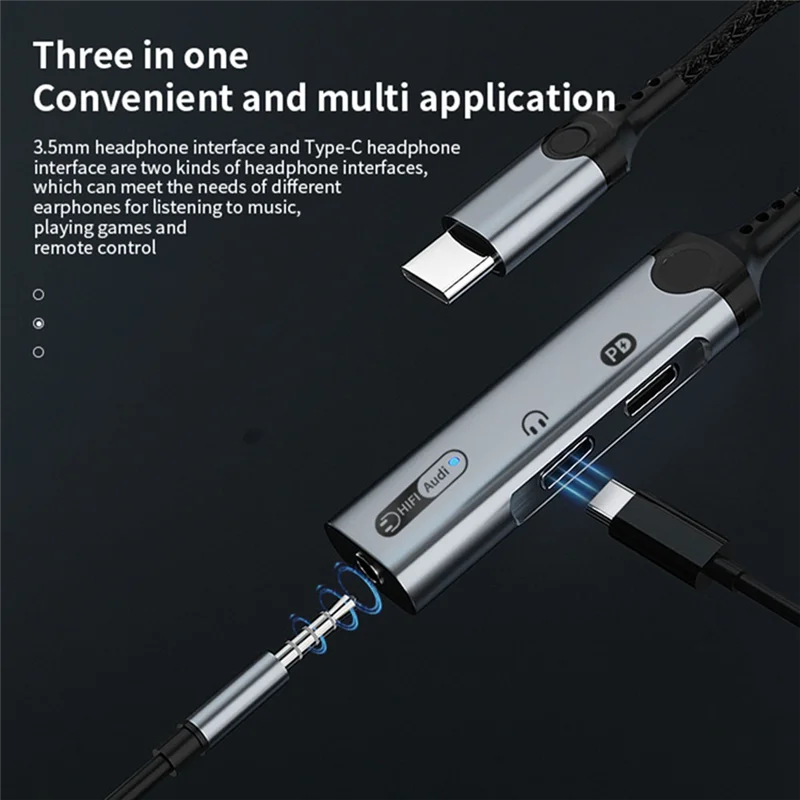 Three in one
Convenient and multi application

3.5mm headphone interface and Type-C headphone interface are two kinds of headphone interfaces, which can meet the needs of different earphones for listening to music, playing games and remote control

PD

HIFI Audi