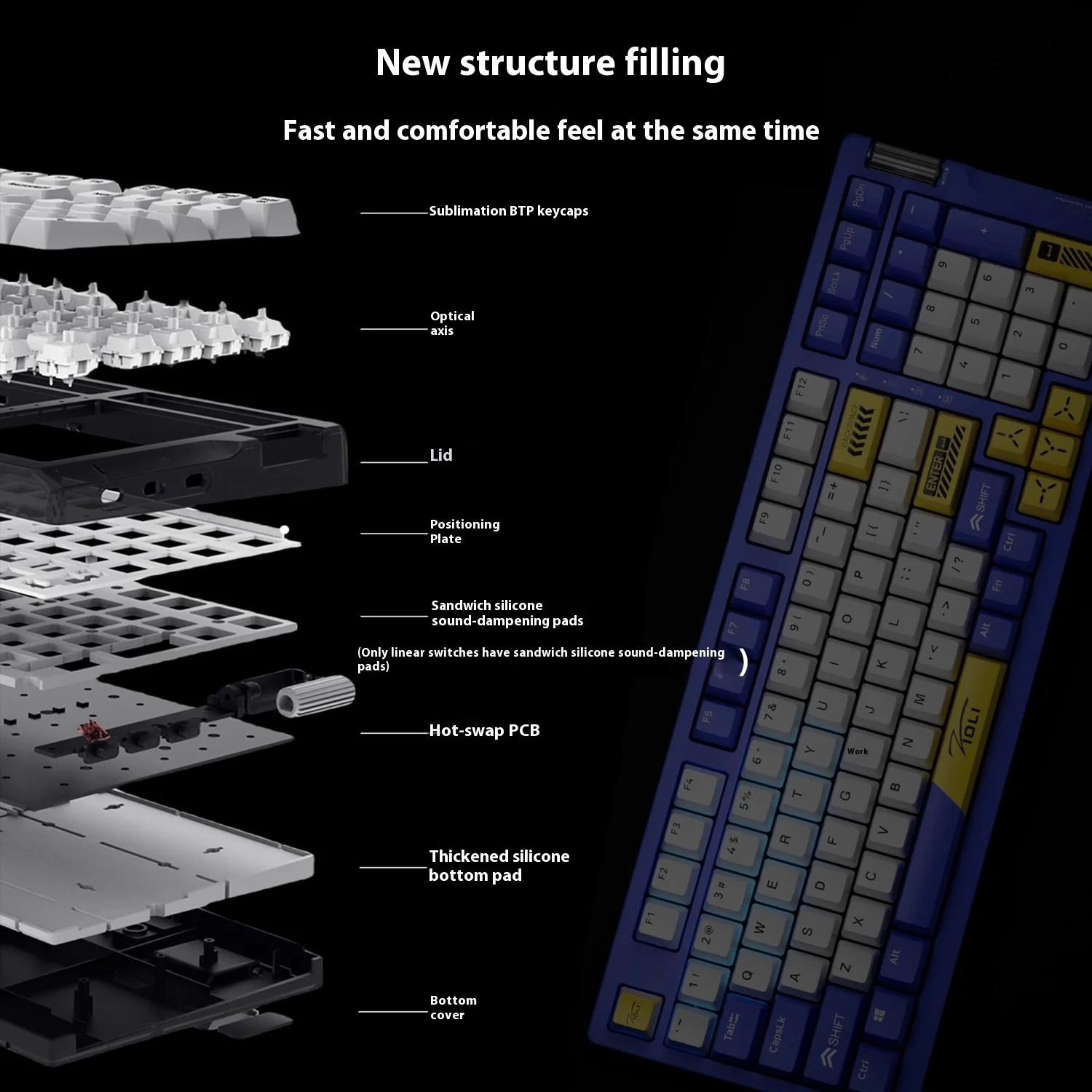 New structure filling

Fast and comfortable feel at the same time

Sublimation BTP keycaps

Optical axis

Lid

Positioning Plate

Sandwich silicone sound-dampening pads

(Only linear switches have sandwich silicone sound-dampening pads)

Hot-swap PCB

Thickened silicone bottom pad

Bottom cover

PgDn
PgUp
ScrLk
PrtSc
Num
F12
F11
F10
F9
F8
F7
F5
F4
F3
F2
F1
ENTER
SHIFT
Ctrl
Fn
Alt
Work
Tab
CapsLk
SHIFT
Ctrl
Alt