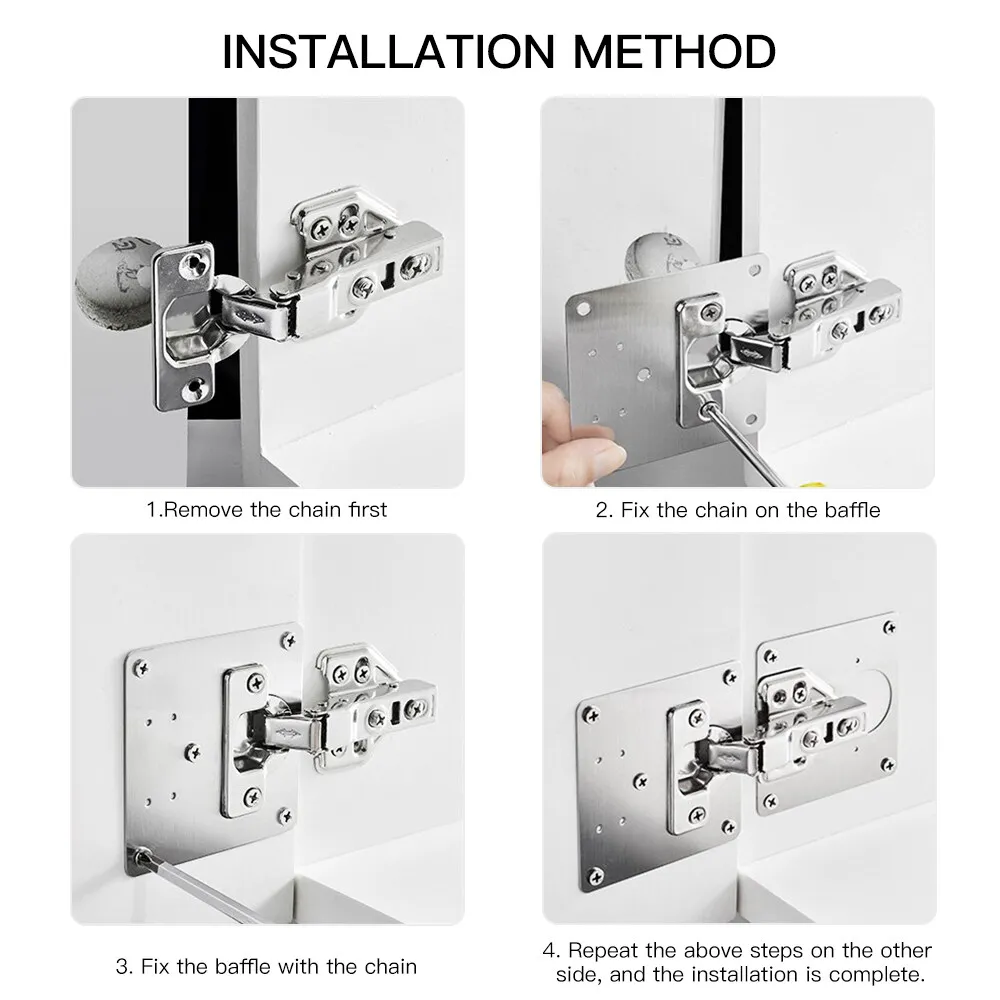 INSTALLATION METHOD

1.Remove the chain first

2. Fix the chain on the baffle

3. Fix the baffle with the chain

4. Repeat the above steps on the other side, and the installation is complete.