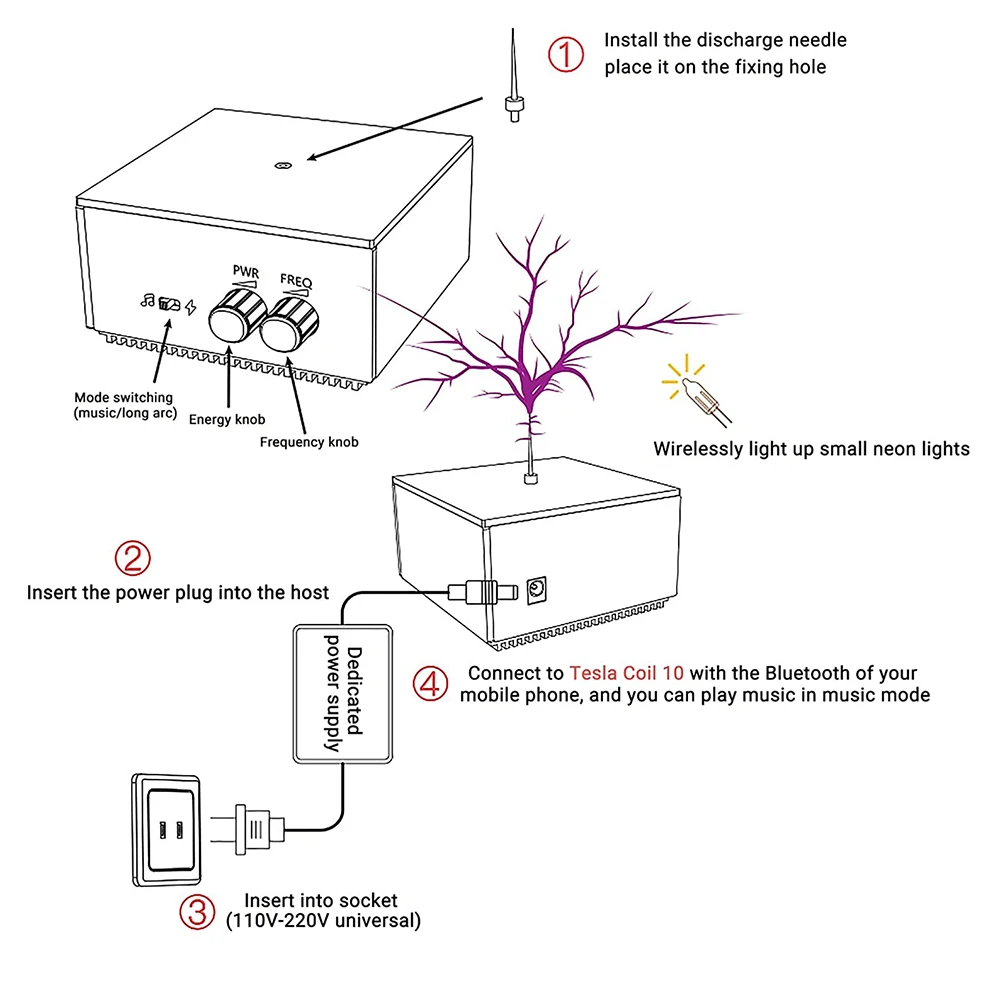 ① Install the discharge needle place it on the fixing hole

PWR

FREQ

Mode switching (music/long arc)

Energy knob

Frequency knob

Wirelessly light up small neon lights

② Insert the power plug into the host

Dedicated power supply

④ Connect to Tesla Coil 10 with the Bluetooth of your mobile phone, and you can play music in music mode

③ Insert into socket (110V-220V universal)