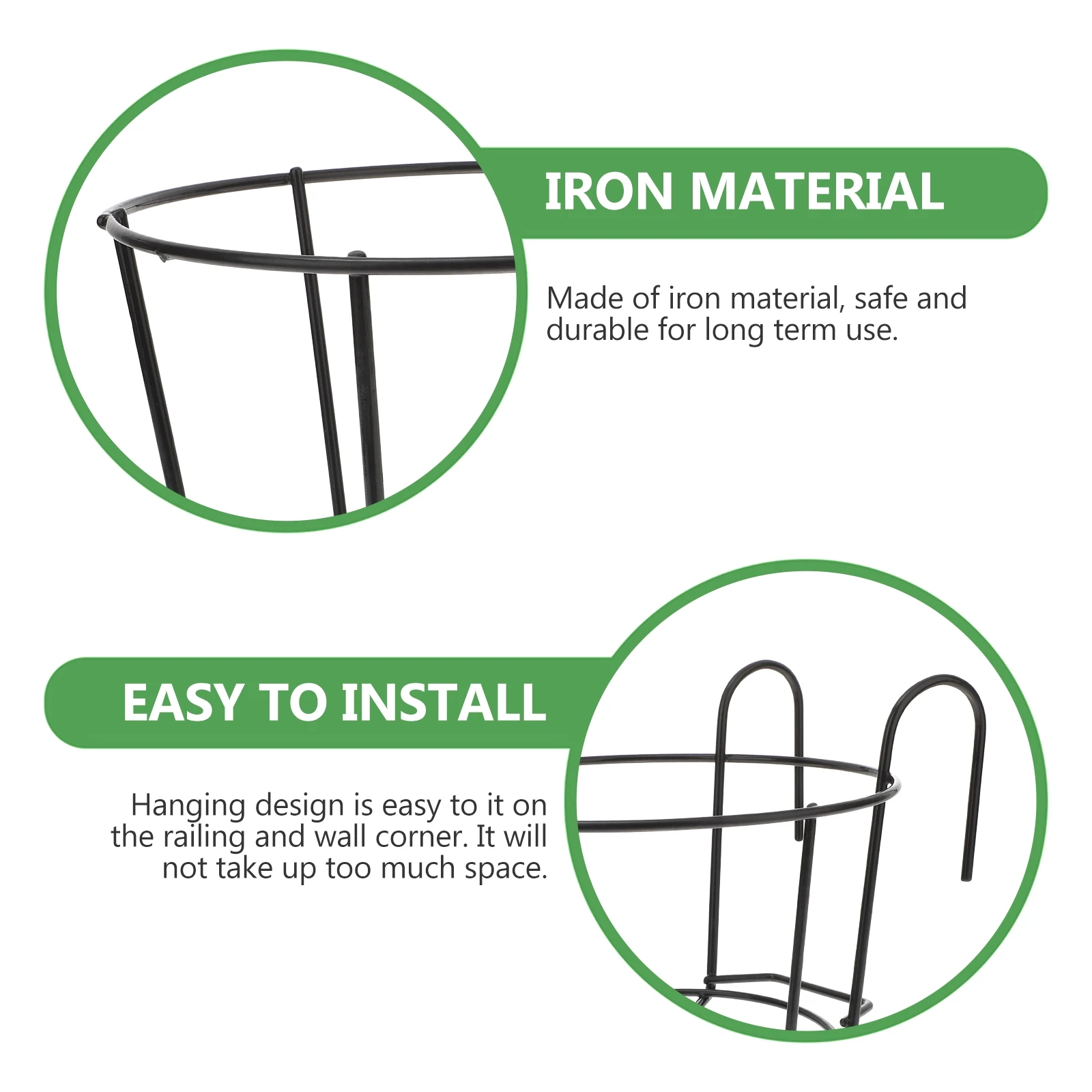 IRON MATERIAL

Made of iron material, safe and durable for long term use.

EASY TO INSTALL

Hanging design is easy to it on the railing and wall corner. It will not take up too much space.