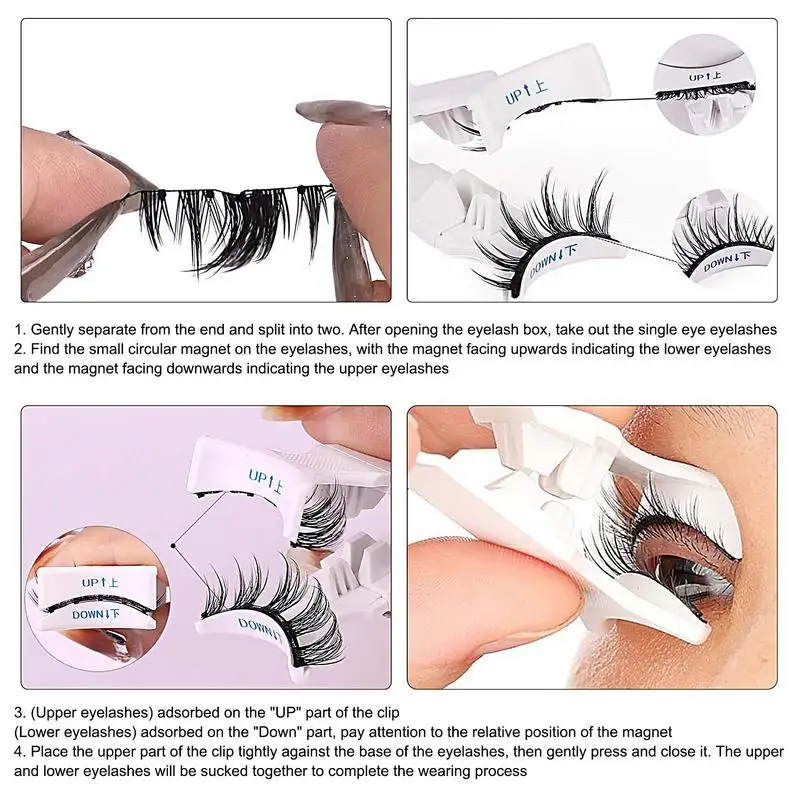 UP↑上

UP↑上

DOWN↓下

DOWN↓下

1. Gently separate from the end and split into two. After opening the eyelash box, take out the single eye eyelashes
2. Find the small circular magnet on the eyelashes, with the magnet facing upwards indicating the lower eyelashes and the magnet facing downwards indicating the upper eyelashes

UP↑上

UP↑上

DOWN↓下

DOWN↓下

3. (Upper eyelashes) adsorbed on the "UP" part of the clip
(Lower eyelashes) adsorbed on the "Down" part, pay attention to the relative position of the magnet
4. Place the upper part of the clip tightly against the base of the eyelashes, then gently press and close it. The upper and lower eyelashes will be sucked together to complete the wearing process