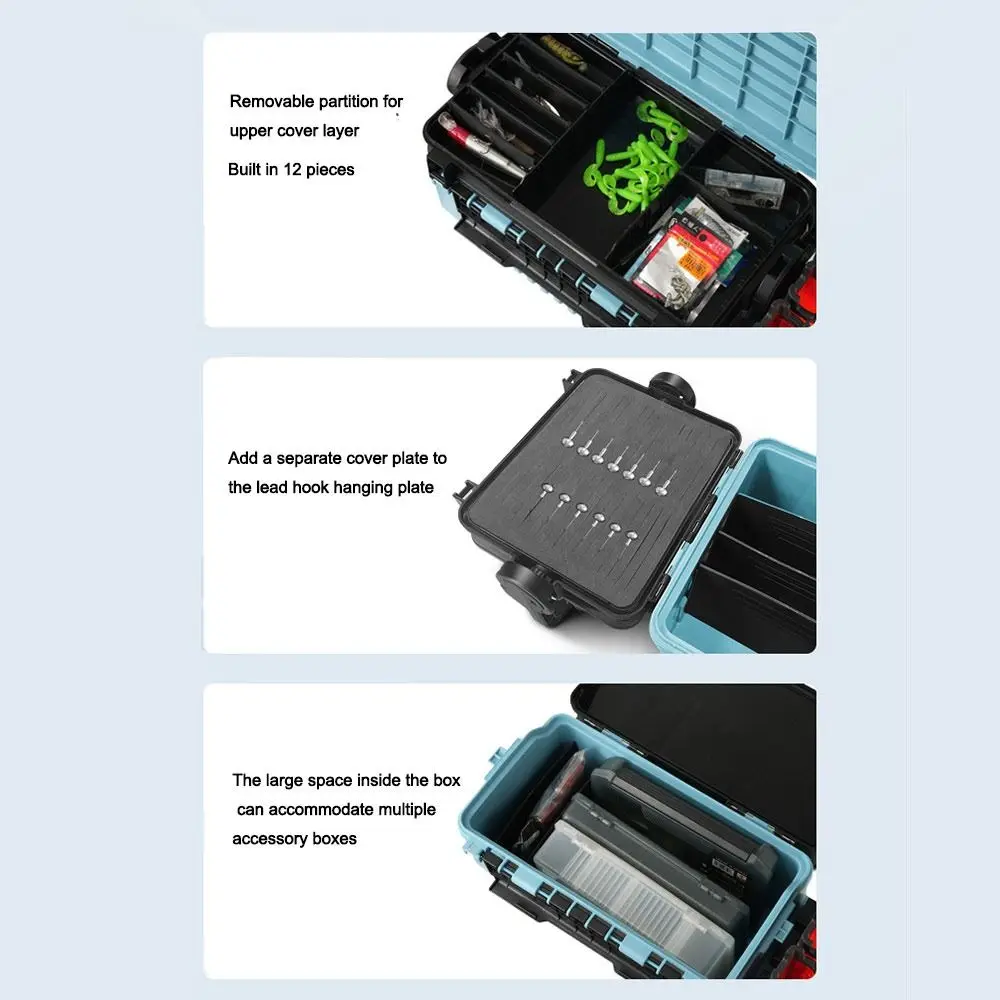 Removable partition for upper cover layer

Built in 12 pieces

Add a separate cover plate to the lead hook hanging plate

The large space inside the box can accommodate multiple accessory boxes