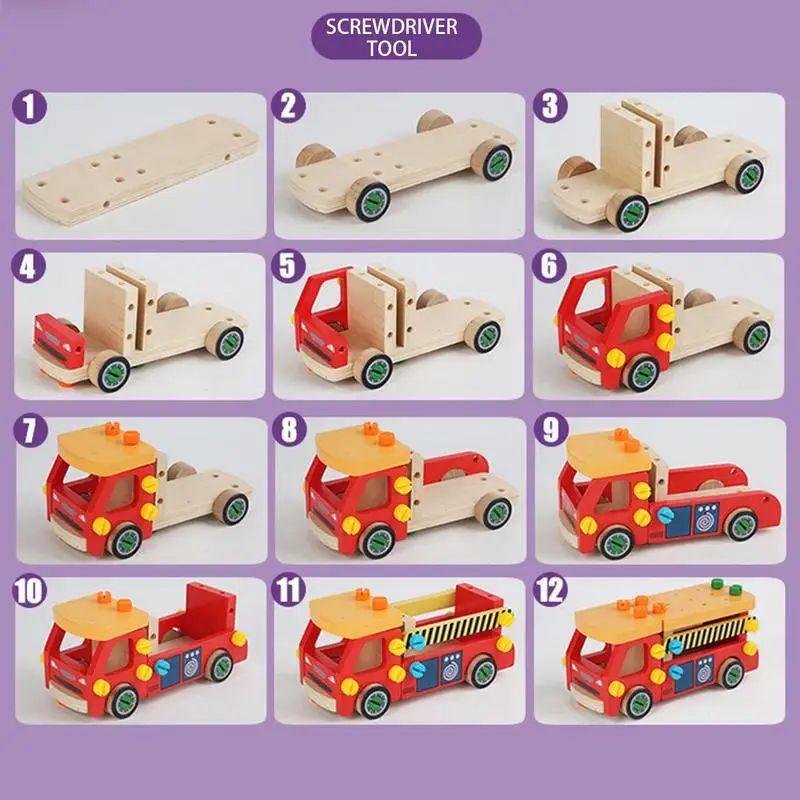 SCREWDRIVER TOOL

1

2

3

4

5

6

7

8

9

10

11

12