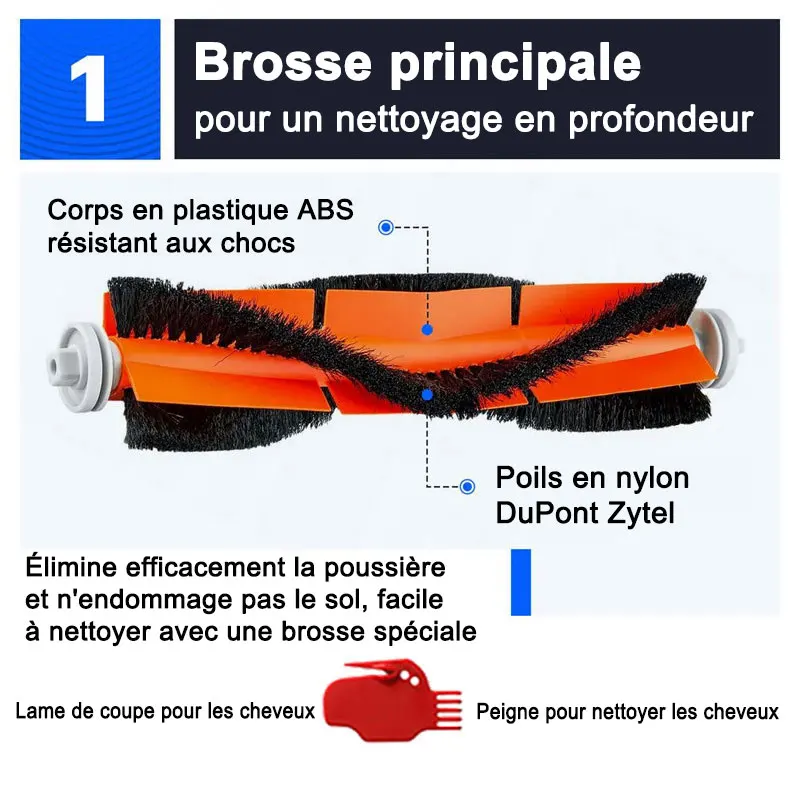 1

Brosse principale
pour un nettoyage en profondeur

Corps en plastique ABS résistant aux chocs

Poils en nylon DuPont Zytel

Élimine efficacement la poussière et n'endommage pas le sol, facile à nettoyer avec une brosse spéciale

Lame de coupe pour les cheveux

Peigne pour nettoyer les cheveux