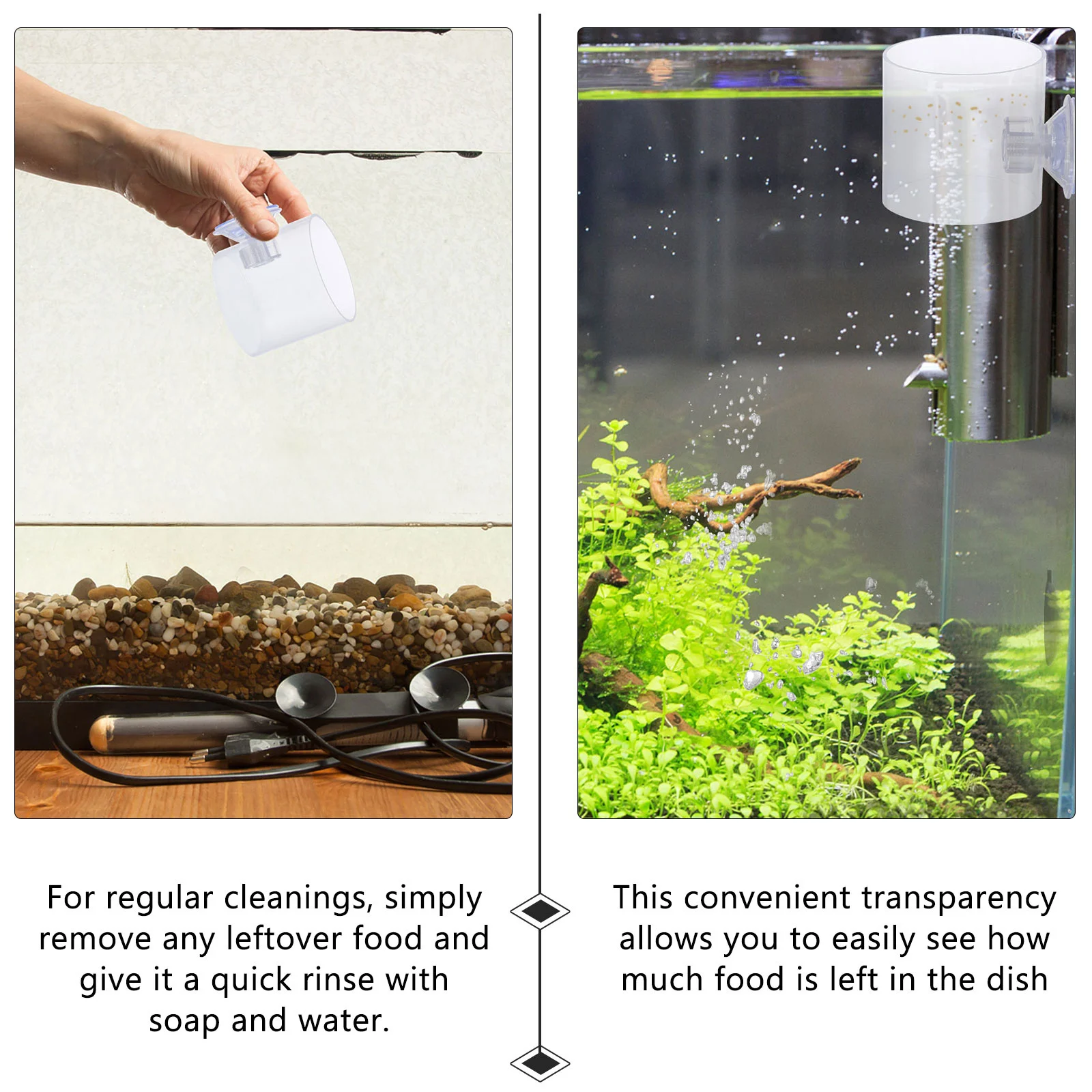 For regular cleanings, simply remove any leftover food and give it a quick rinse with soap and water.

This convenient transparency allows you to easily see how much food is left in the dish