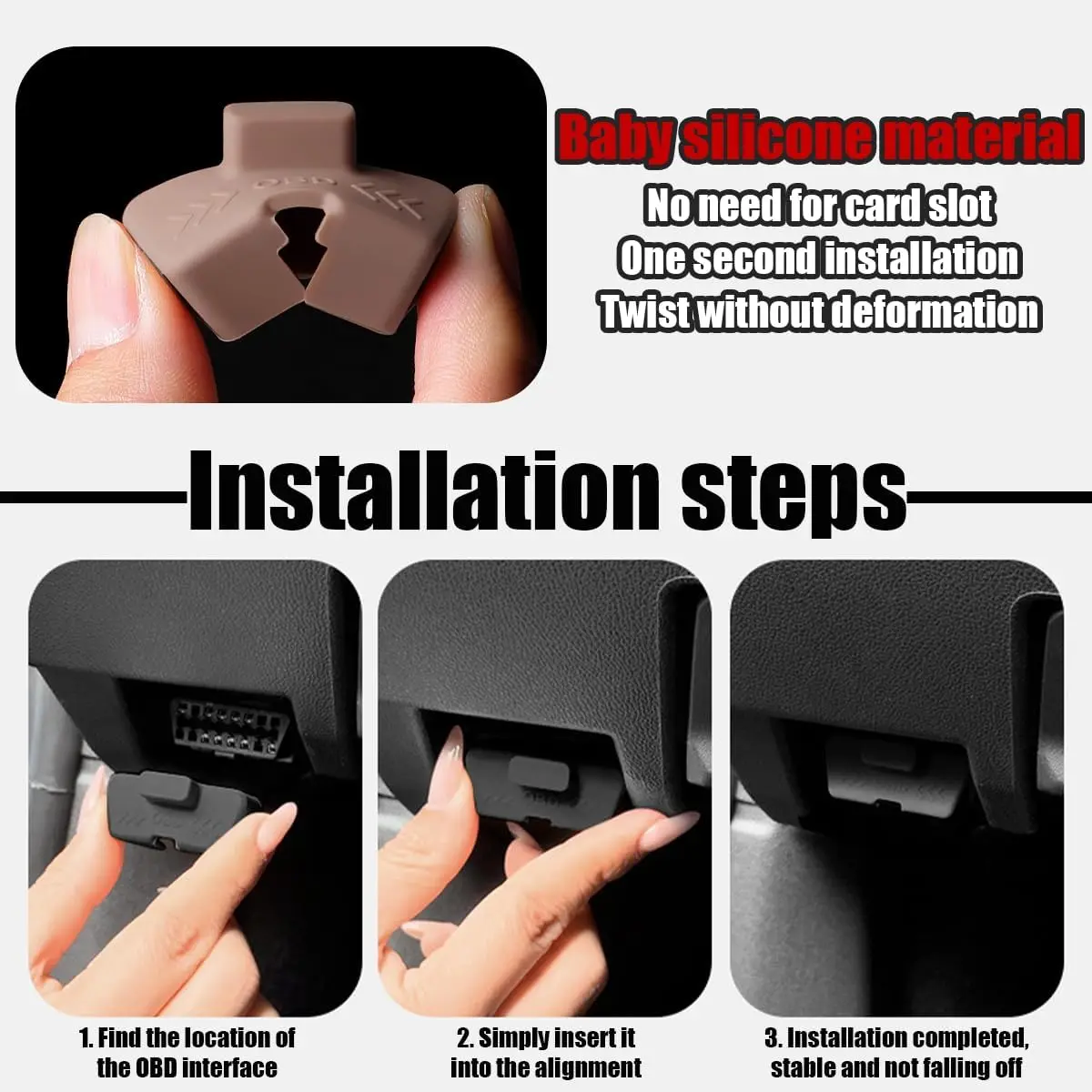 OBD

Baby silicone material
No need for card slot
One second installation
Twist without deformation

Installation steps

1. Find the location of the OBD interface

2. Simply insert it into the alignment

3. Installation completed, stable and not falling off