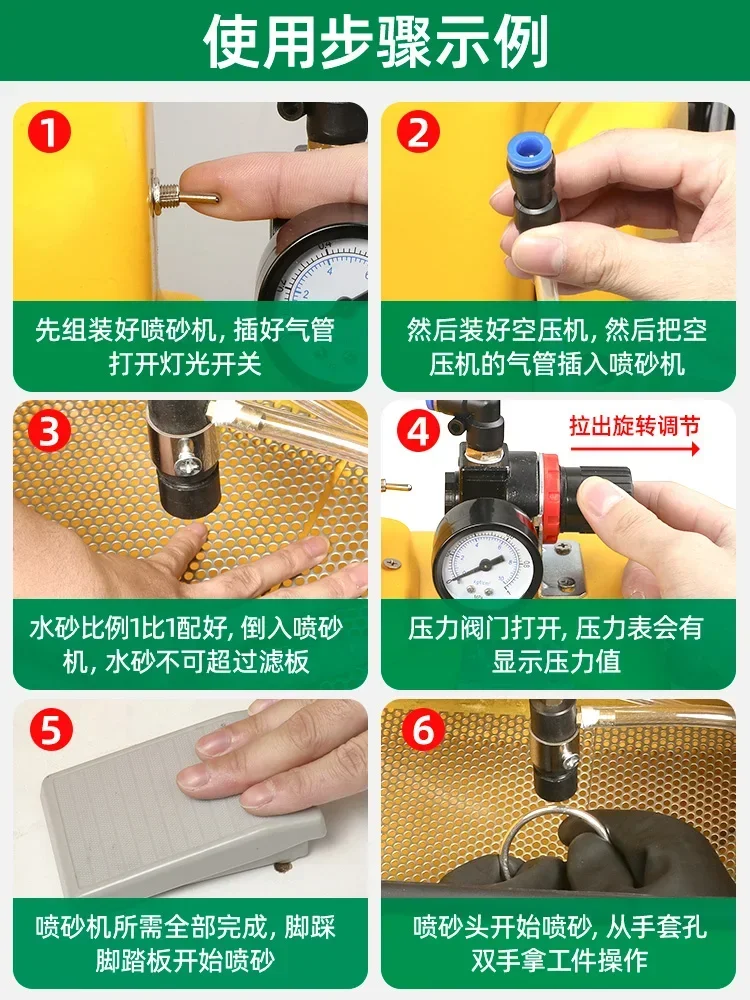 使用步骤示例

1
先组装好喷砂机，插好气管打开灯光开关

2
然后装好空压机，然后把空压机的气管插入喷砂机

3
水砂比例1比1配好，倒入喷砂机，水砂不可超过滤板

4
拉出旋转调节
压力阀门打开，压力表会有显示压力值

5
喷砂机所需全部完成，脚踩脚踏板开始喷砂

6
喷砂头开始喷砂，从手套孔双手拿工件操作